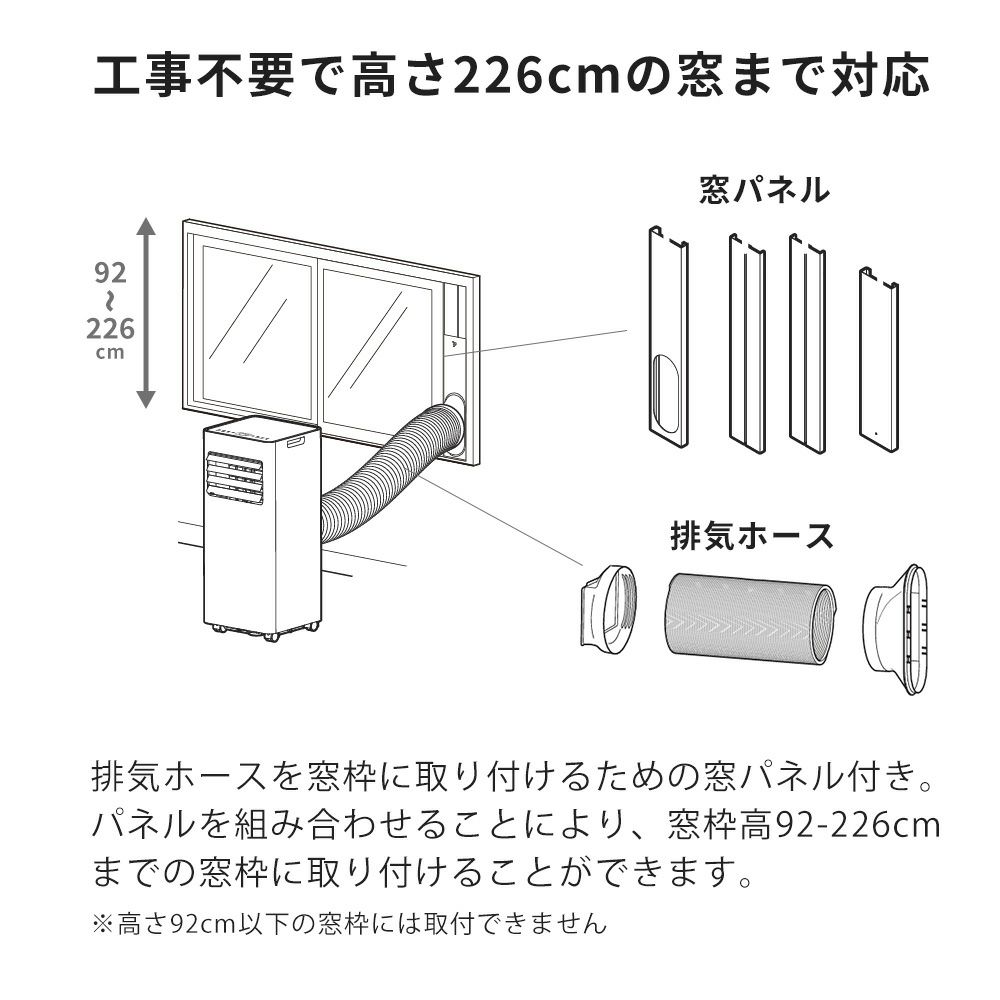 工事不要で高さ226cmの窓まで対応

92
~
226
cm

窓パネル

排気ホース

排気ホースを窓枠に取り付けるための窓パネル付き。パネルを組み合わせることにより、窓枠高92-226cmまでの窓枠に取り付けることができます。

※高さ92cm以下の窓枠には取付できません