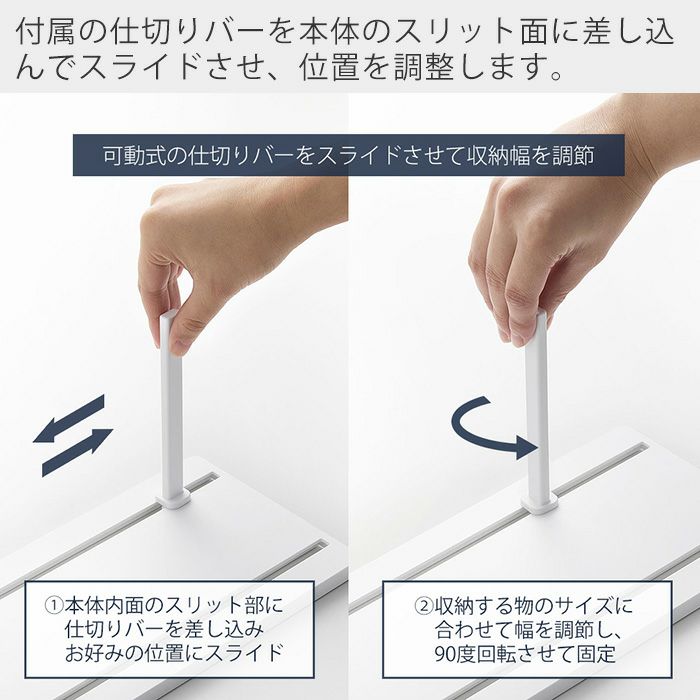 付属の仕切りバーを本体のスリット面に差し込んでスライドさせ、位置を調整します。

可動式の仕切りバーをスライドさせて収納幅を調節

①本体内面のスリット部に仕切りバーを差し込みお好みの位置にスライド

②収納する物のサイズに合わせて幅を調節し、90度回転させて固定