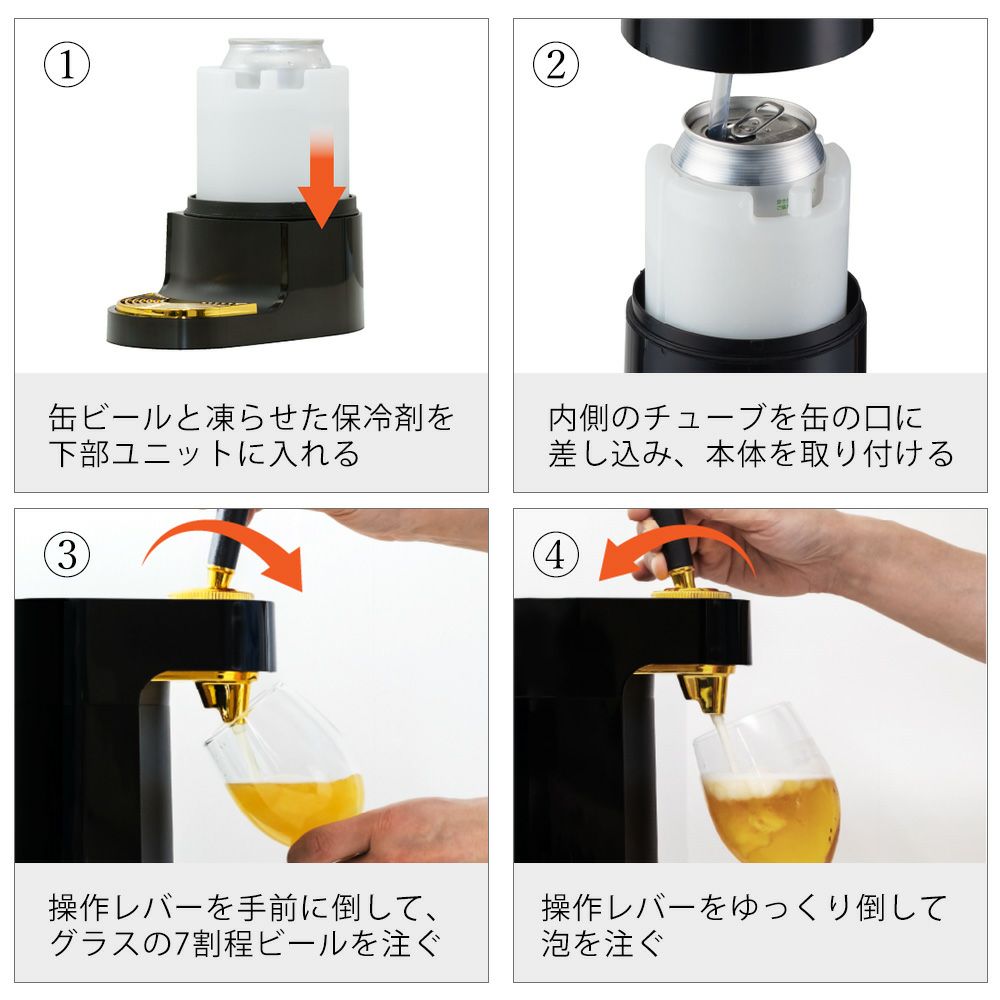 ①

缶ビールと凍らせた保冷剤を下部ユニットに入れる

②

内側のチューブを缶の口に差し込み、本体を取り付ける

③

操作レバーを手前に倒して、グラスの7割程ビールを注ぐ

④

操作レバーをゆっくり倒して泡を注ぐ