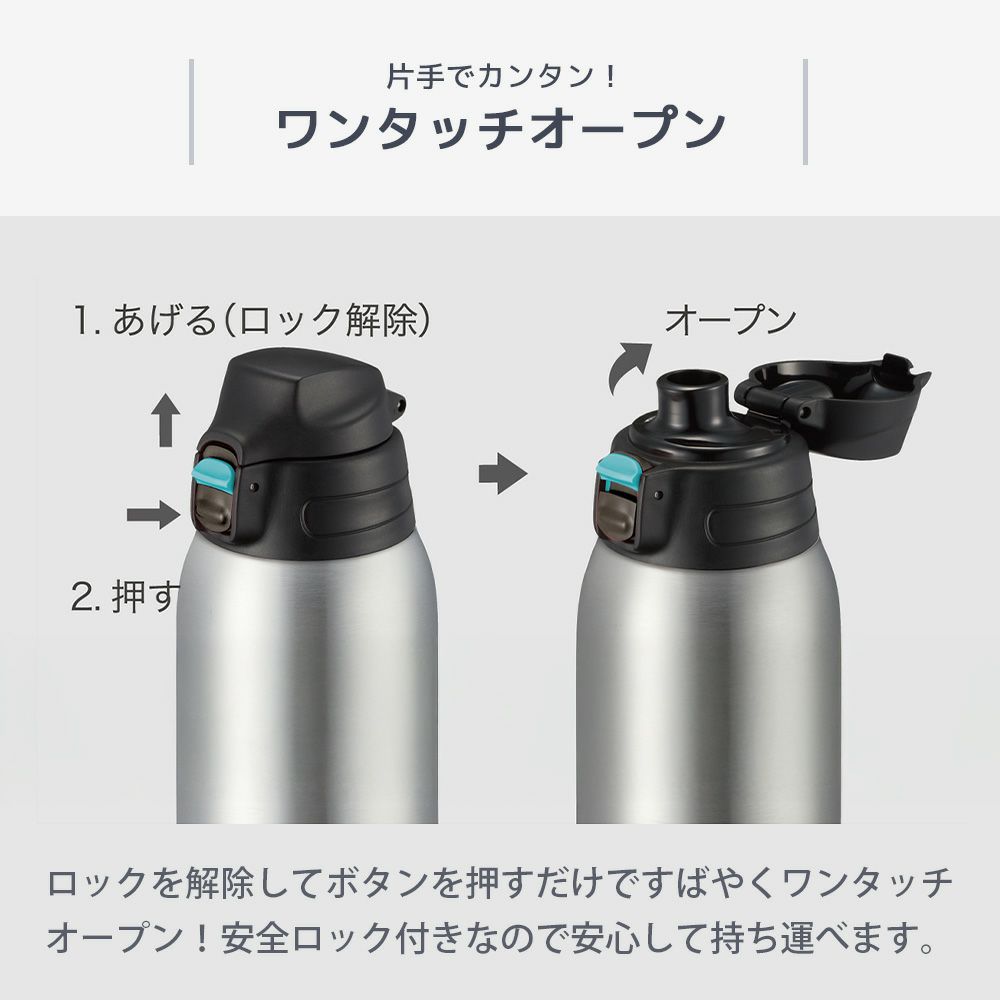 片手でカンタン！
ワンタッチオープン

1. あげる（ロック解除）

2. 押す

オープン

ロックを解除してボタンを押すだけですばやくワンタッチオープン！安全ロック付きなので安心して持ち運べます。