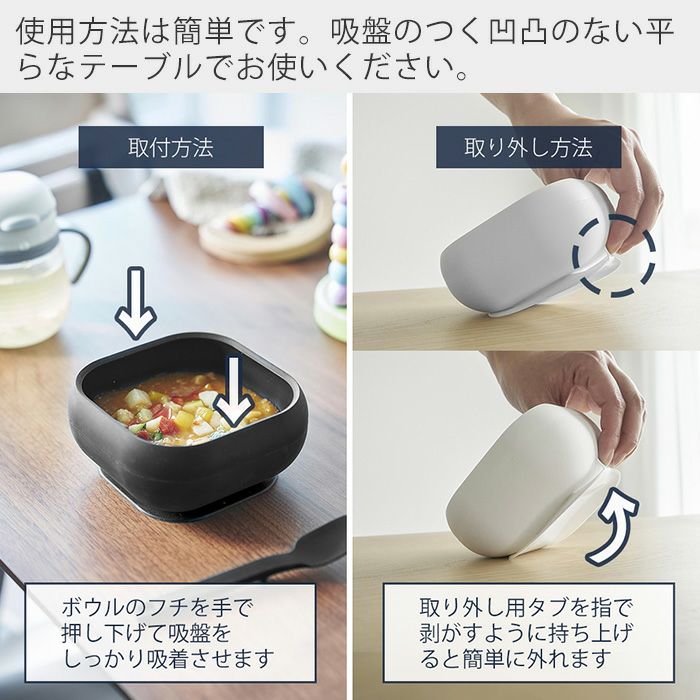 使用方法は簡単です。吸盤のつく凹凸のない平らなテーブルでお使いください。

取付方法

ボウルのフチを手で押し下げて吸盤をしっかり吸着させます

取り外し方法

取り外し用タブを指で剥がすように持ち上げると簡単に外れます