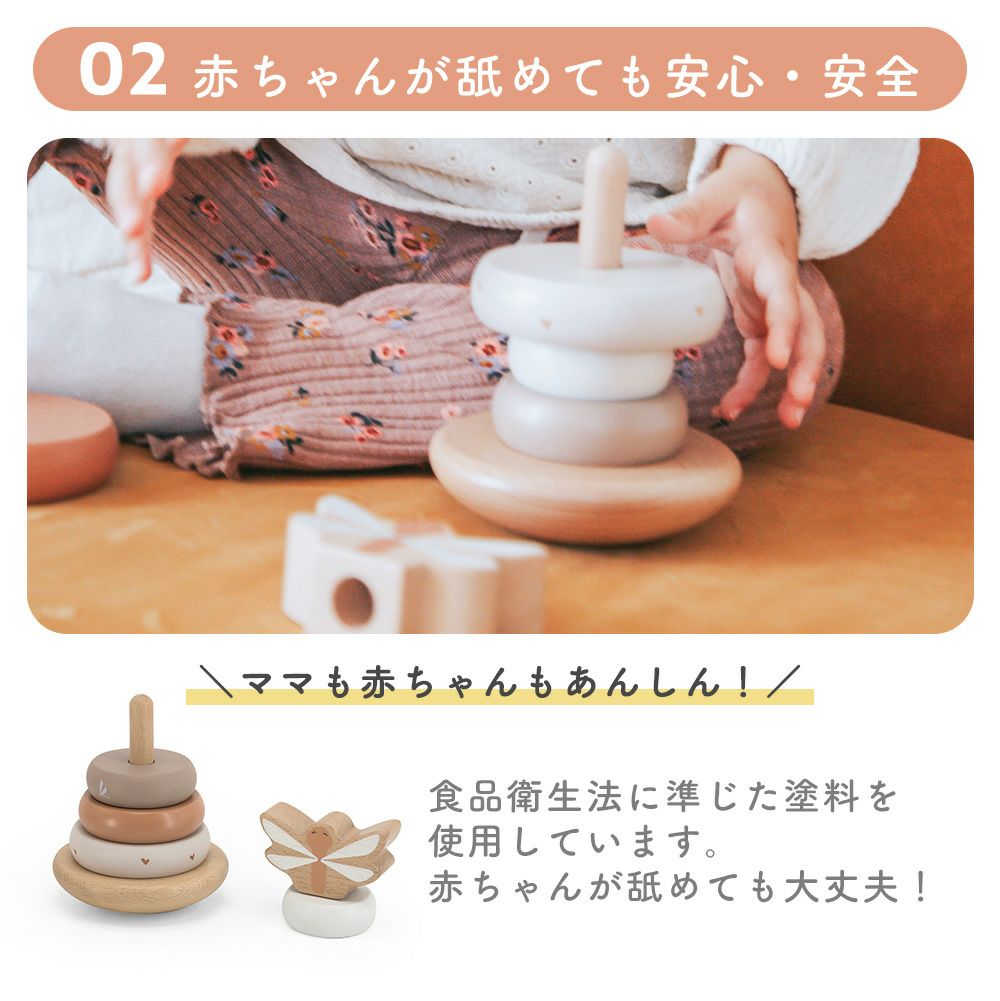 02 赤ちゃんが舐めても安心・安全

＼ママも赤ちゃんもあんしん！／

食品衛生法に準じた塗料を使用しています。
赤ちゃんが舐めても大丈夫！