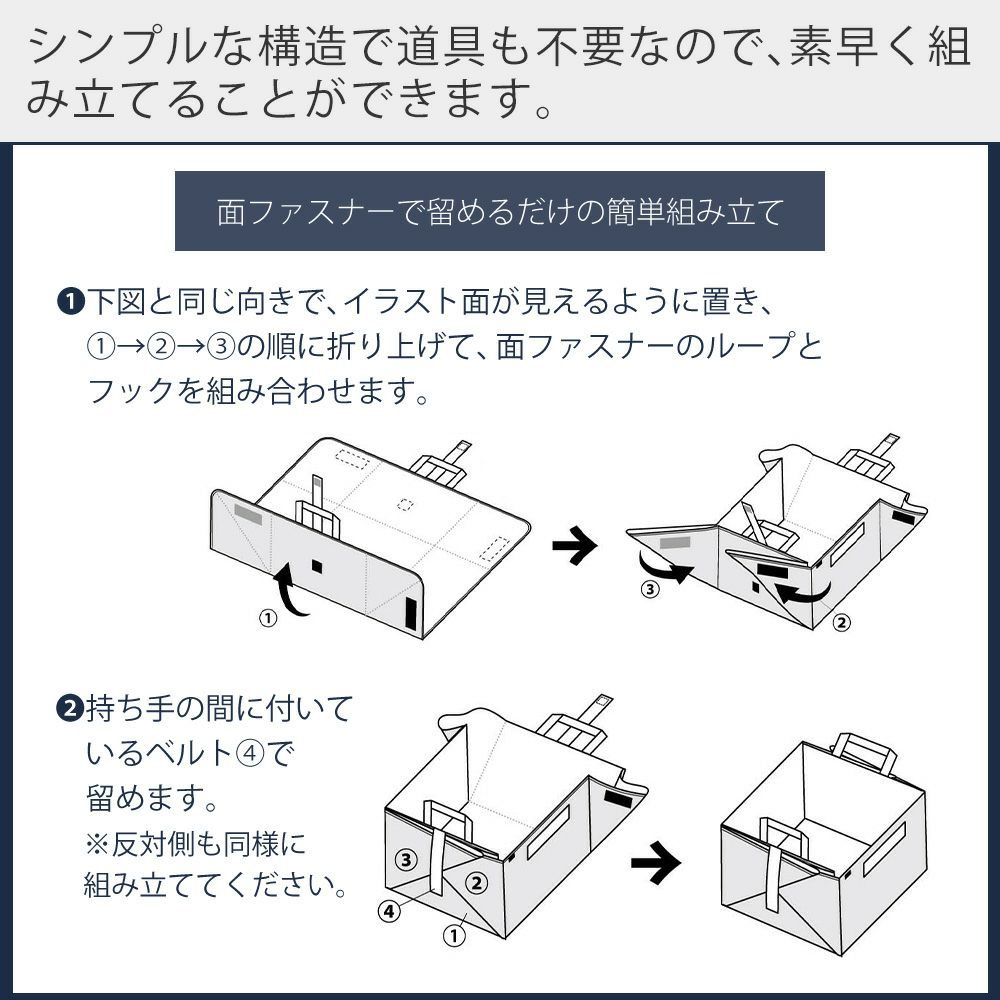 シンプルな構造で道具も不要なので、素早く組み立てることができます。

面ファスナーで留めるだけの簡単組み立て

❶下図と同じ向きで、イラスト面が見えるように置き、①→②→③の順に折り上げて、面ファスナーのループとフックを組み合わせます。

①

③

②

❷持ち手の間に付いているベルト④で留めます。
※反対側も同様に組み立ててください。

③
②
④
①