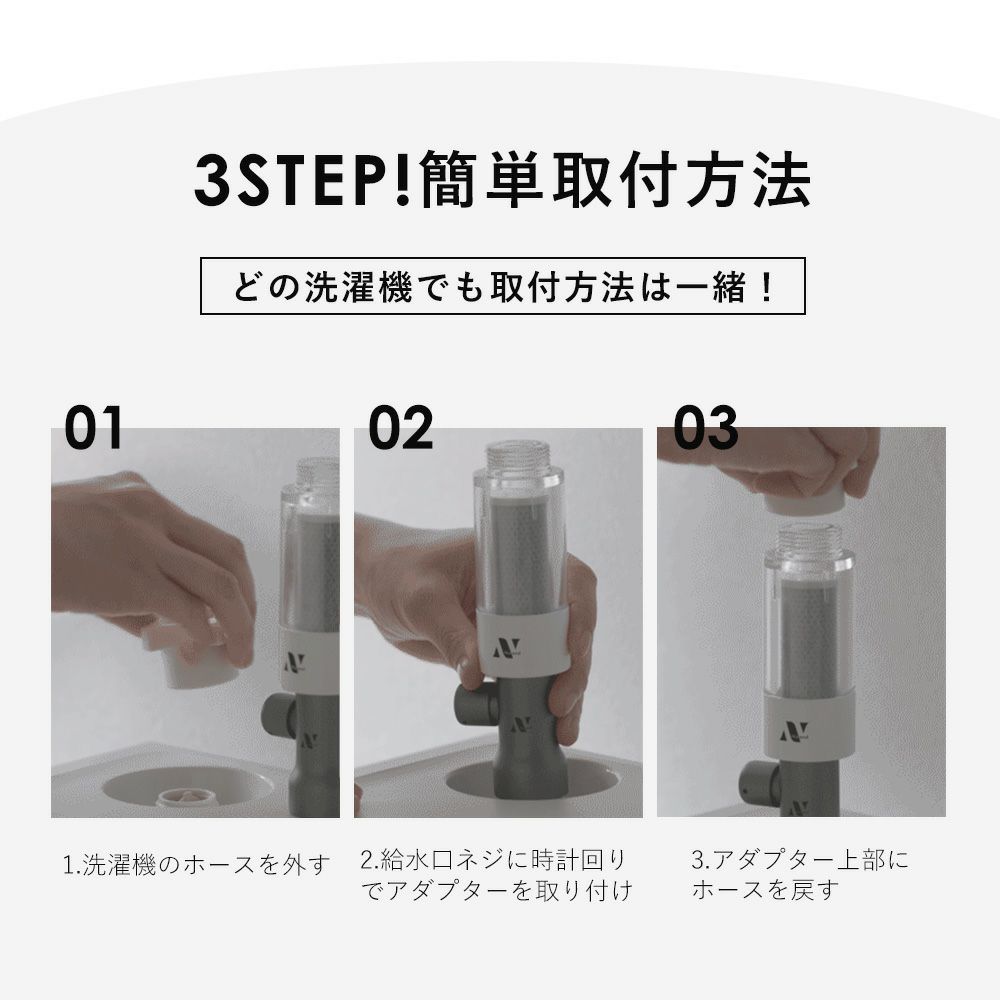 3STEP!簡単取付方法

どの洗濯機でも取付方法は一緒！

01

02

03

1.洗濯機のホースを外す

2.給水口ネジに時計回りでアダプターを取り付け

3.アダプター上部にホースを戻す