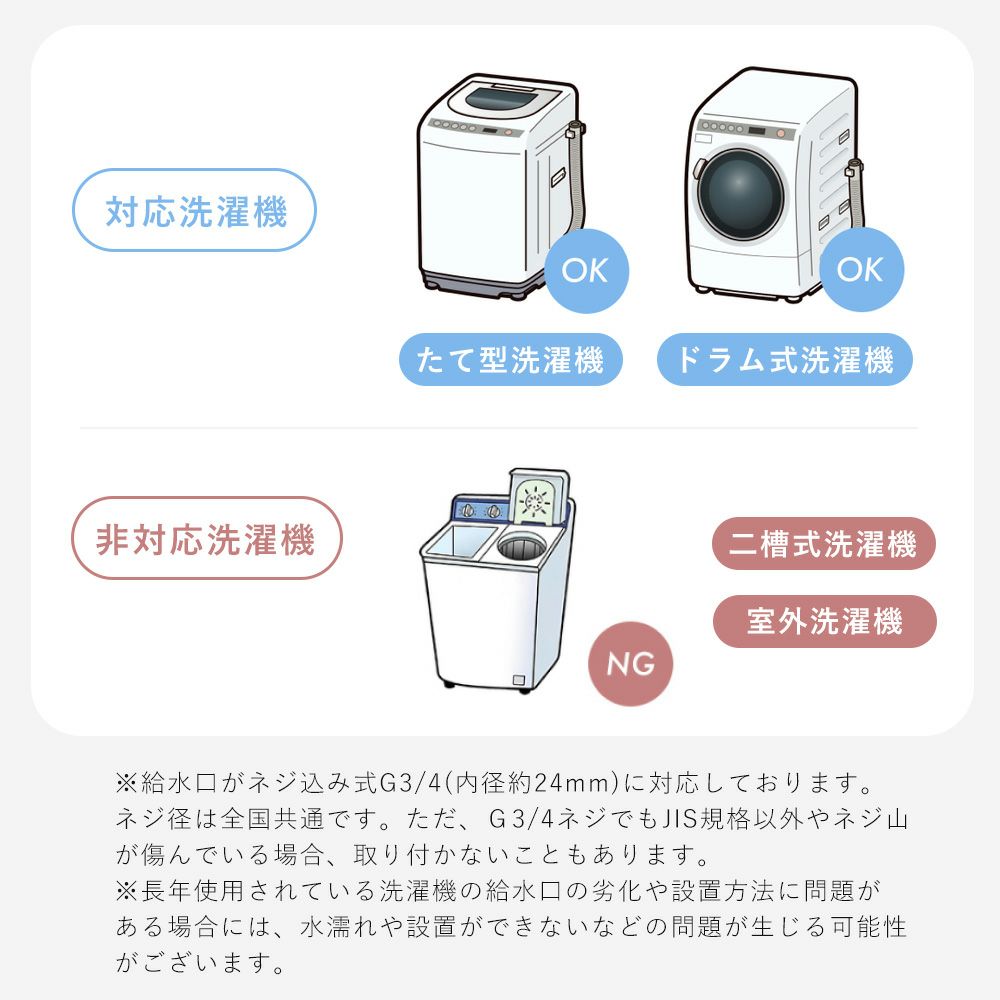 対応洗濯機

OK

OK

たて型洗濯機

ドラム式洗濯機

非対応洗濯機

NG

二槽式洗濯機

室外洗濯機

※給水口がネジ込み式G3/4(内径約24mm)に対応しております。ネジ径は全国共通です。ただ、G3/4ネジでもJIS規格以外やネジ山が傷んでいる場合、取り付かないこともあります。
※長年使用されている洗濯機の給水口の劣化や設置方法に問題がある場合には、水濡れや設置ができないなどの問題が生じる可能性がございます。