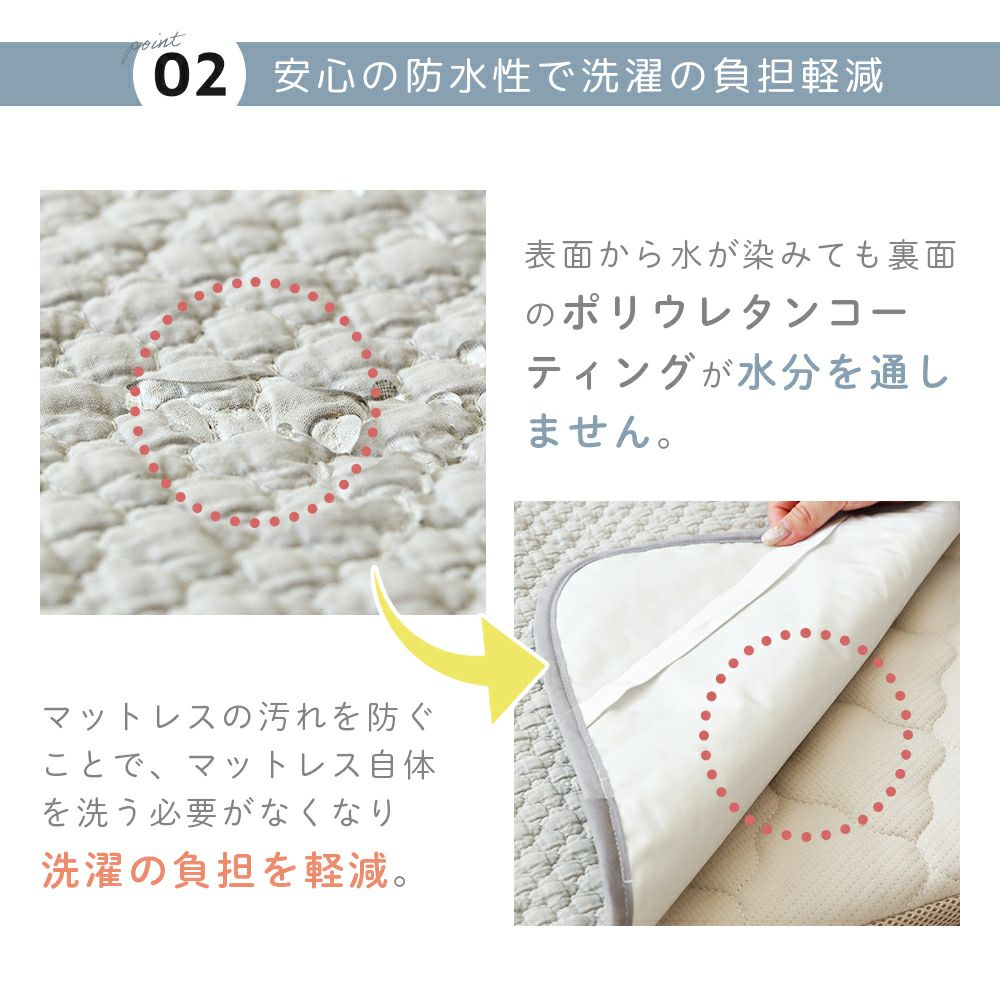 point 02 安心の防水性で洗濯の負担軽減

表面から水が染みても裏面のポリウレタンコーティングが水分を通しません。

マットレスの汚れを防ぐことで、マットレス自体を洗う必要がなくなり洗濯の負担を軽減。