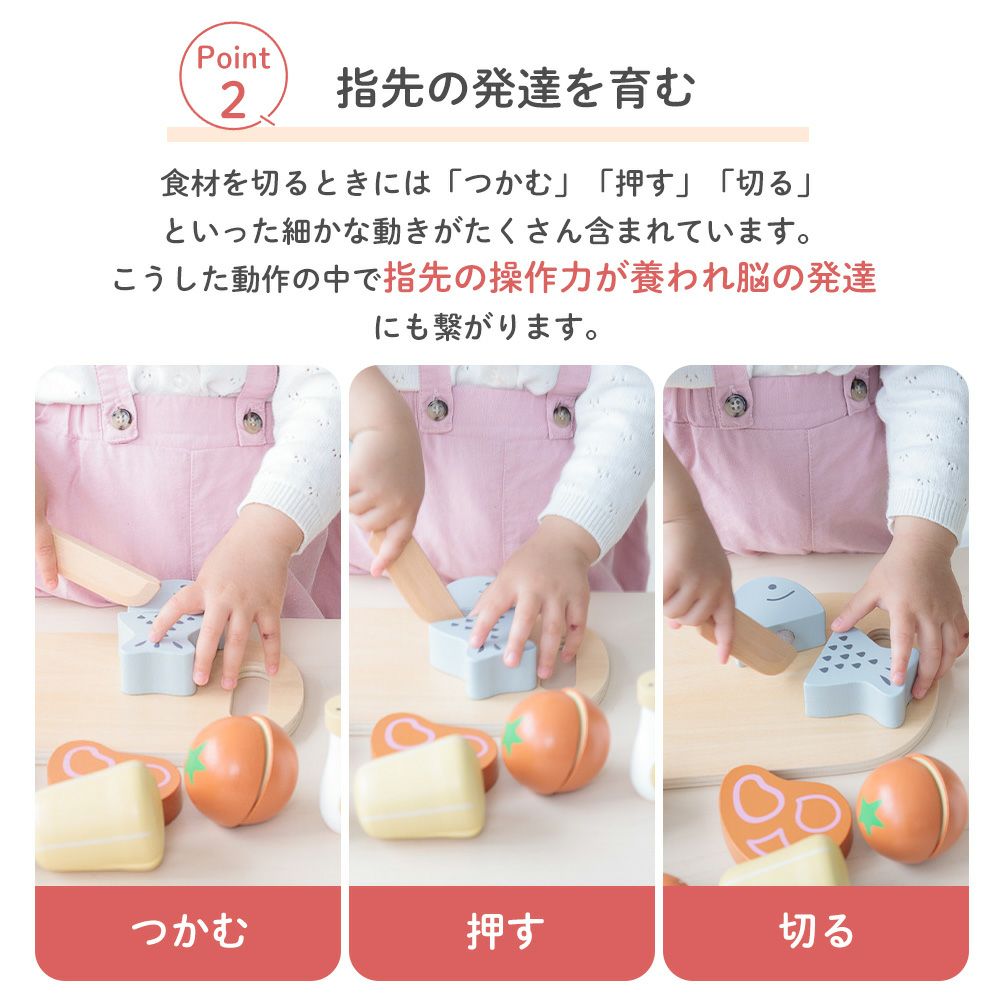 Point 2

指先の発達を育む

食材を切るときには「つかむ」「押す」「切る」といった細かな動きがたくさん含まれています。こうした動作の中で指先の操作力が養われ脳の発達にも繋がります。

つかむ

押す

切る