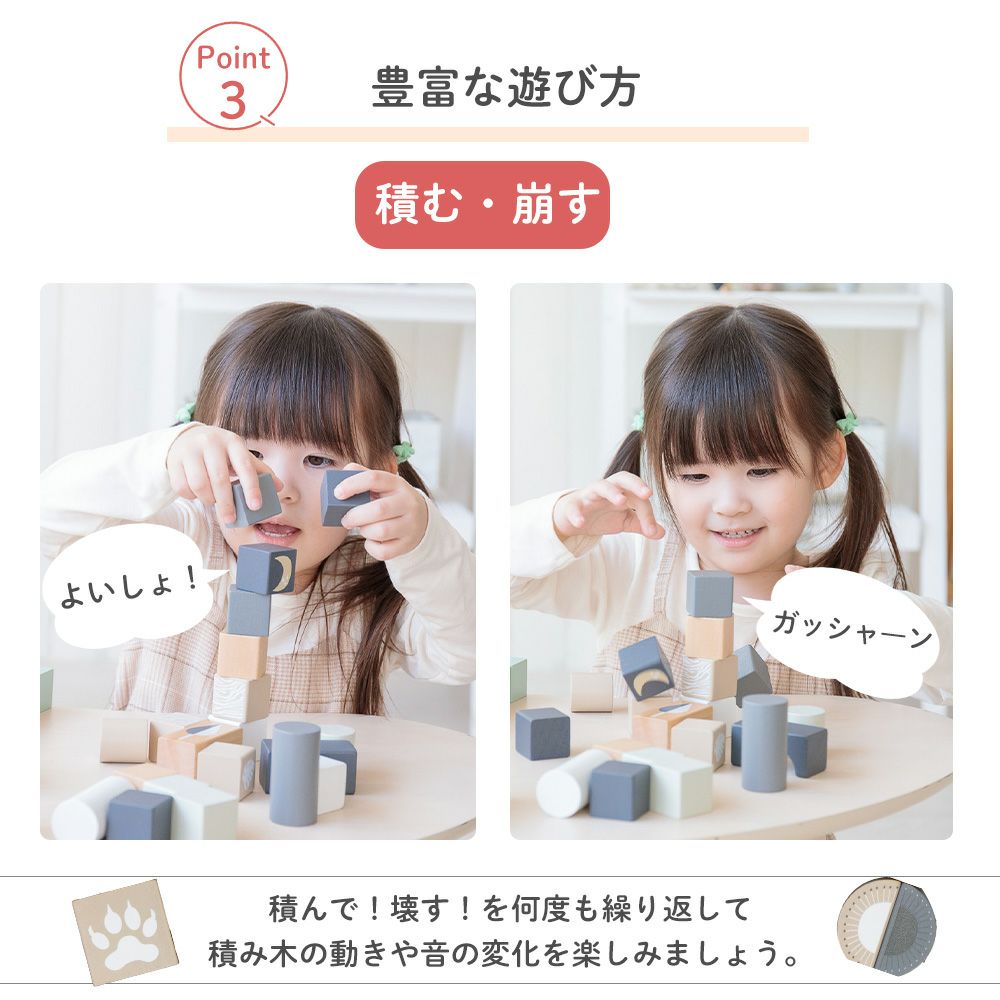 Point 3

豊富な遊び方

積む・崩す

よいしょ！

ガッシャーン

積んで！壊す！を何度も繰り返して
積み木の動きや音の変化を楽しみましょう。