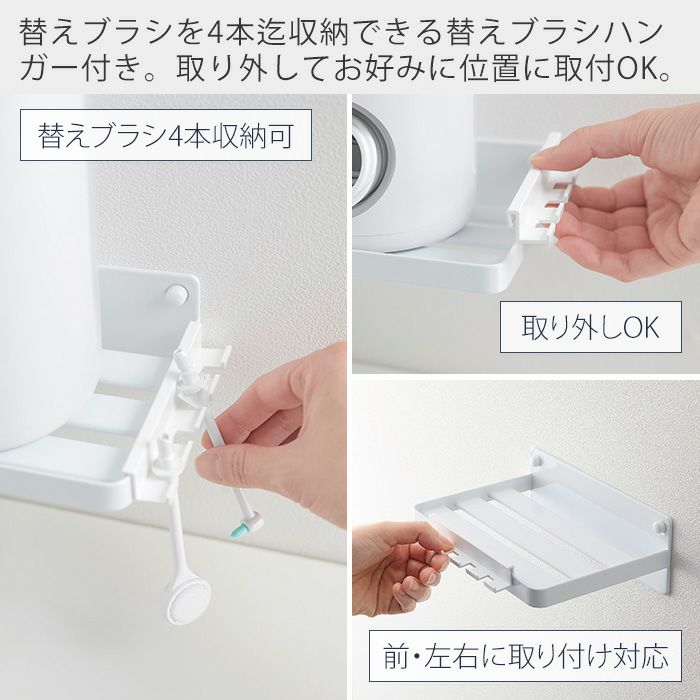 替えブラシを4本迄収納できる替えブラシハンガー付き。取り外してお好みに位置に取付OK。

替えブラシ4本収納可

取り外しOK

前・左右に取り付け対応