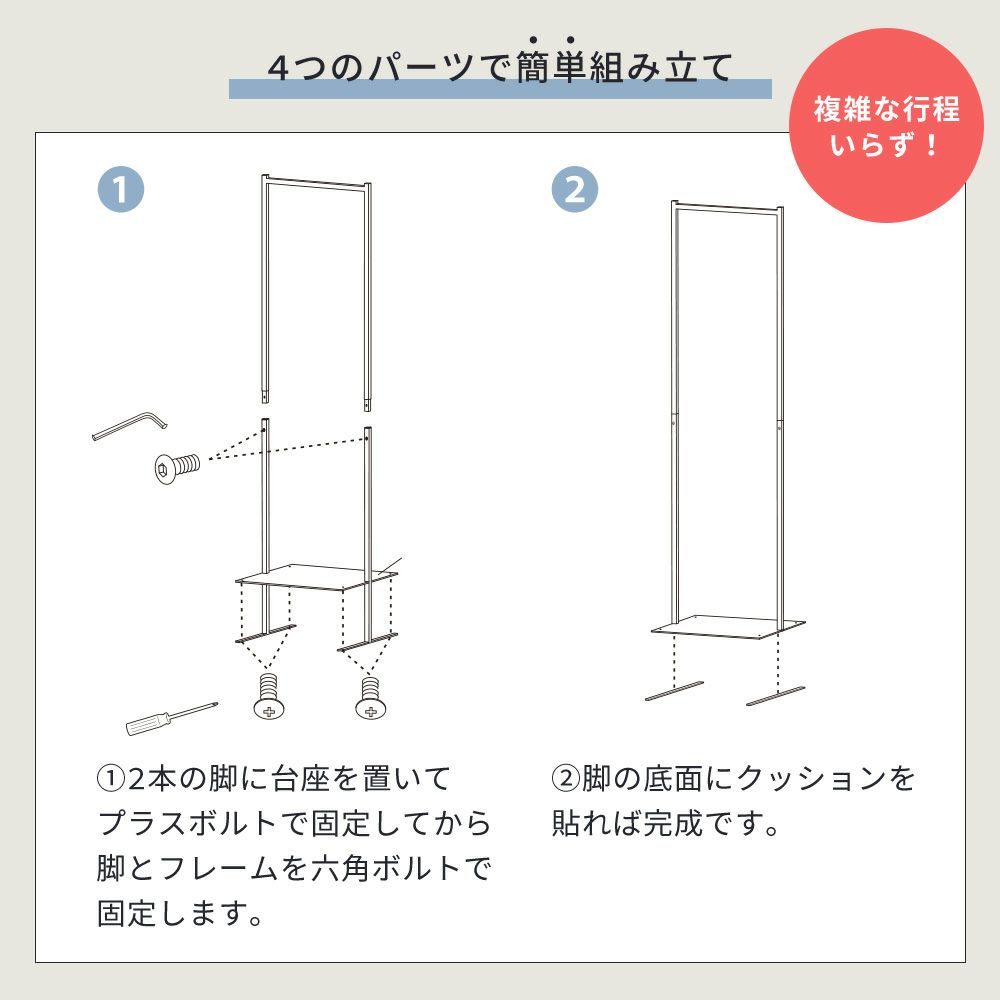 4つのパーツで簡単組み立て

複雑な行程いらず！

1

2

①2本の脚に台座を置いてプラスボルトで固定してから脚とフレームを六角ボルトで固定します。

②脚の底面にクッションを貼れば完成です。