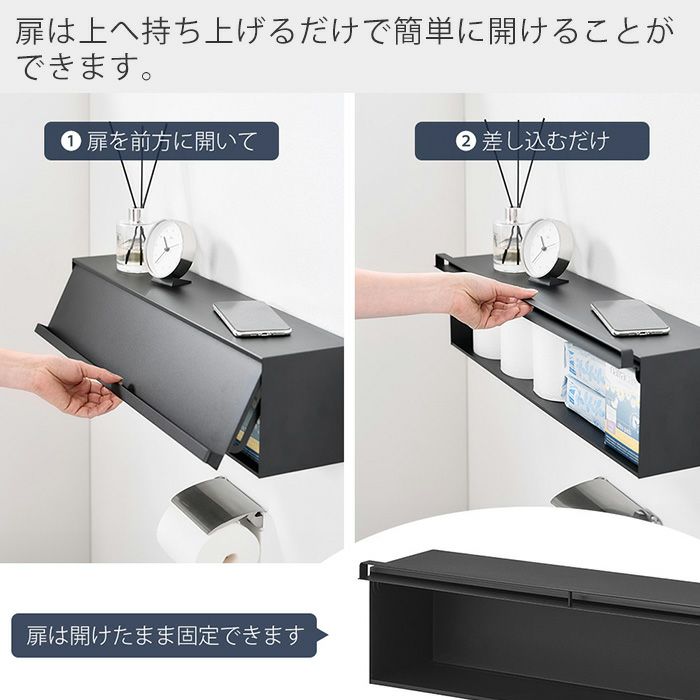 扉は上へ持ち上げるだけで簡単に開けることができます。

❶ 扉を前方に開いて

❷ 差し込むだけ

扉は開けたまま固定できます