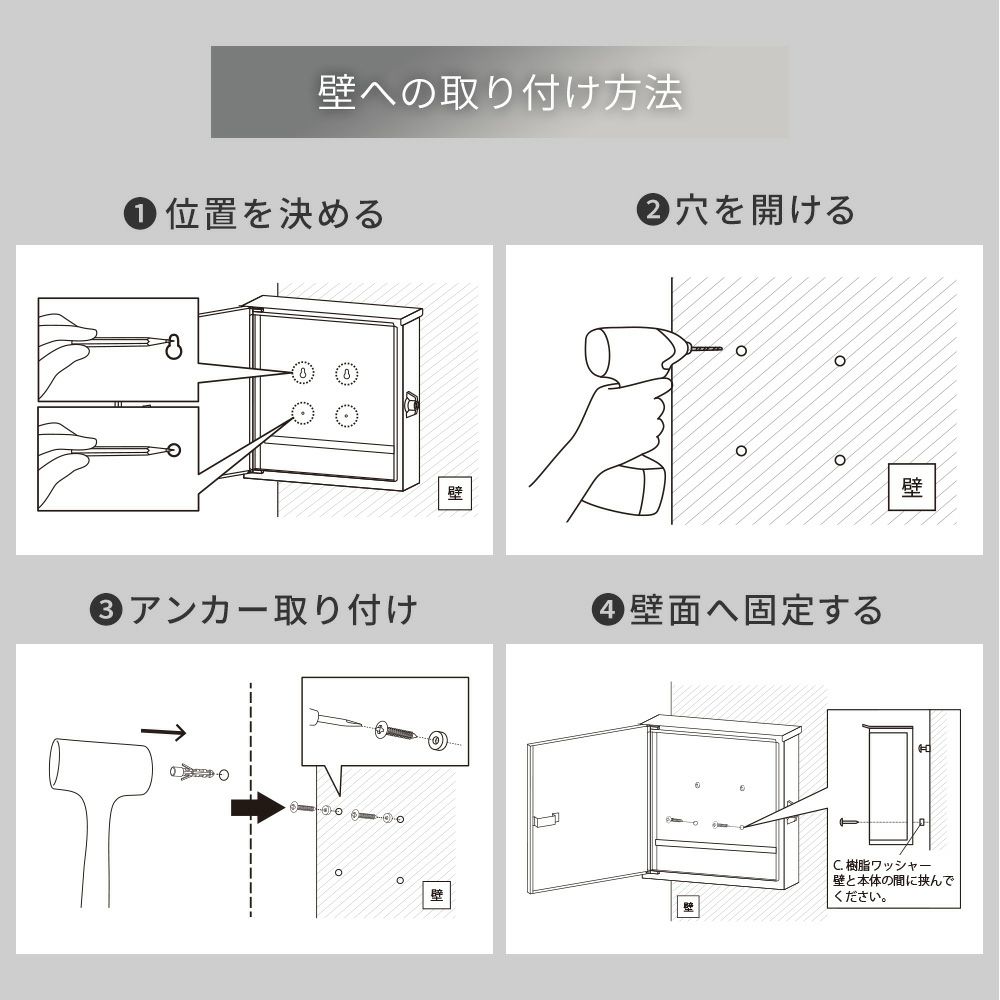 壁への取り付け方法

❶位置を決める

壁

❷穴を開ける

壁

❸アンカー取り付け

壁

❹壁面へ固定する

C. 樹脂ワッシャー
壁と本体の間に挟んでください。

壁