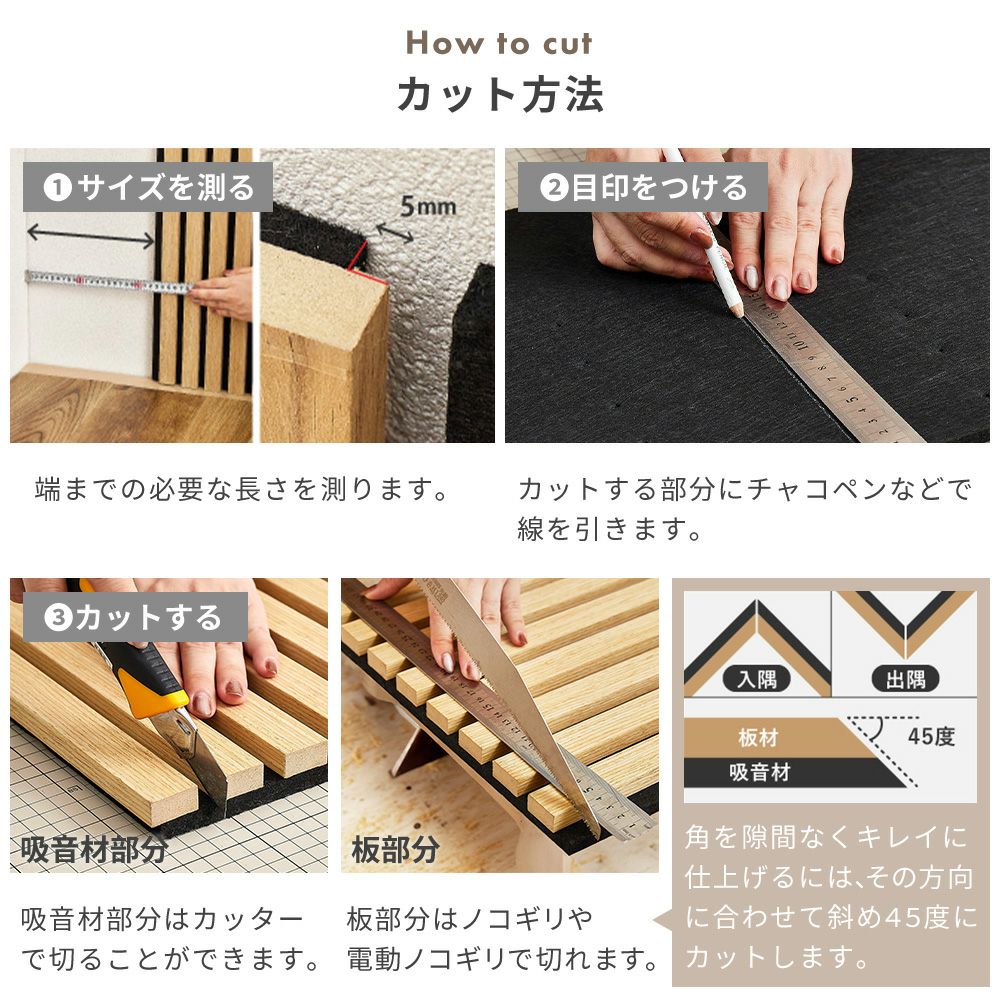 How to cut
カット方法

❶サイズを測る

5mm

端までの必要な長さを測ります。

❷目印をつける

カットする部分にチャコペンなどで線を引きます。

❸カットする

吸音材部分

吸音材部分はカッターで切ることができます。

板部分

板部分はノコギリや電動ノコギリで切れます。

入隅

出隅

板材

吸音材

45度

角を隙間なくキレイに仕上げるには、その方向に合わせて斜め45度にカットします。