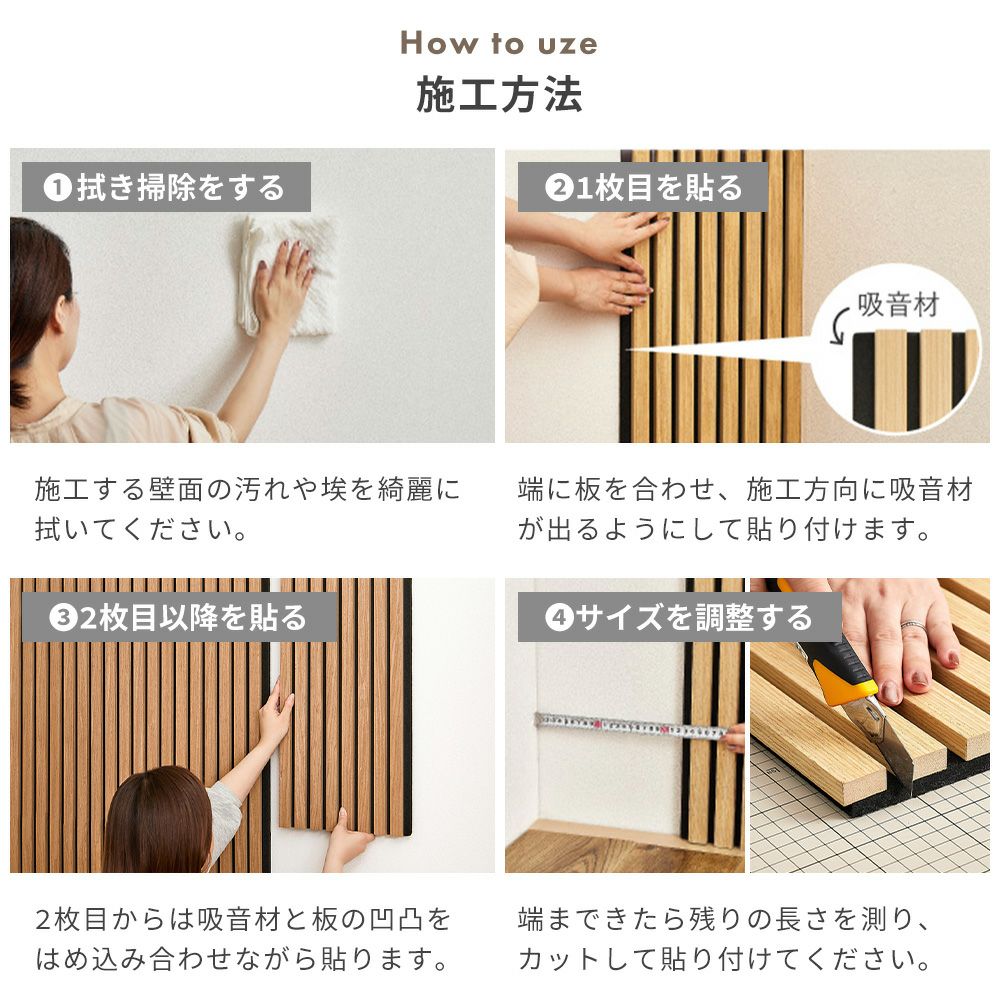 How to uze
施工方法

❶拭き掃除をする

施工する壁面の汚れや埃を綺麗に拭いてください。

❷1枚目を貼る

吸音材

端に板を合わせ、施工方向に吸音材が出るようにして貼り付けます。

❸2枚目以降を貼る

2枚目からは吸音材と板の凹凸をはめ込み合わせながら貼ります。

❹サイズを調整する

端まできたら残りの長さを測り、カットして貼り付けてください。