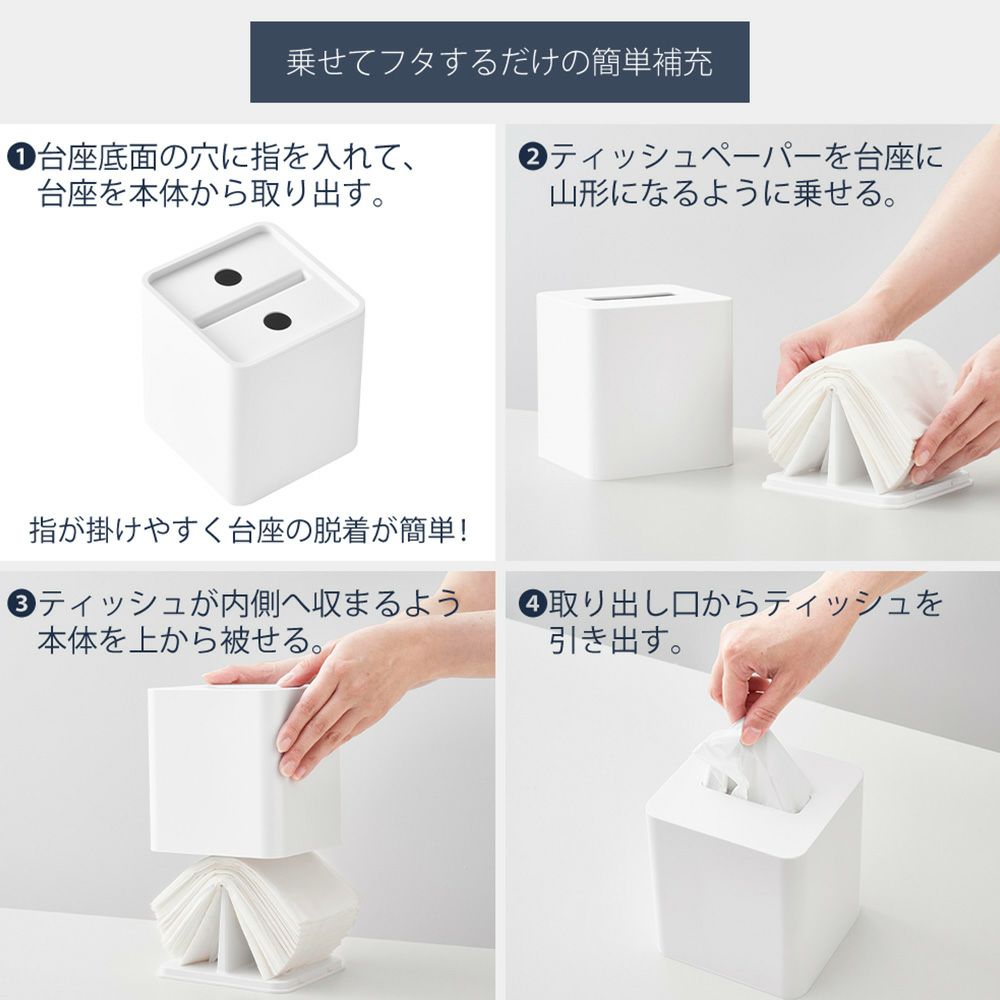 乗せてフタするだけの簡単補充

❶台座底面の穴に指を入れて、台座を本体から取り出す。

指が掛けやすく台座の脱着が簡単！

❷ティッシュペーパーを台座に山形になるように乗せる。

❸ティッシュが内側へ収まるよう本体を上から被せる。

❹取り出し口からティッシュを引き出す。