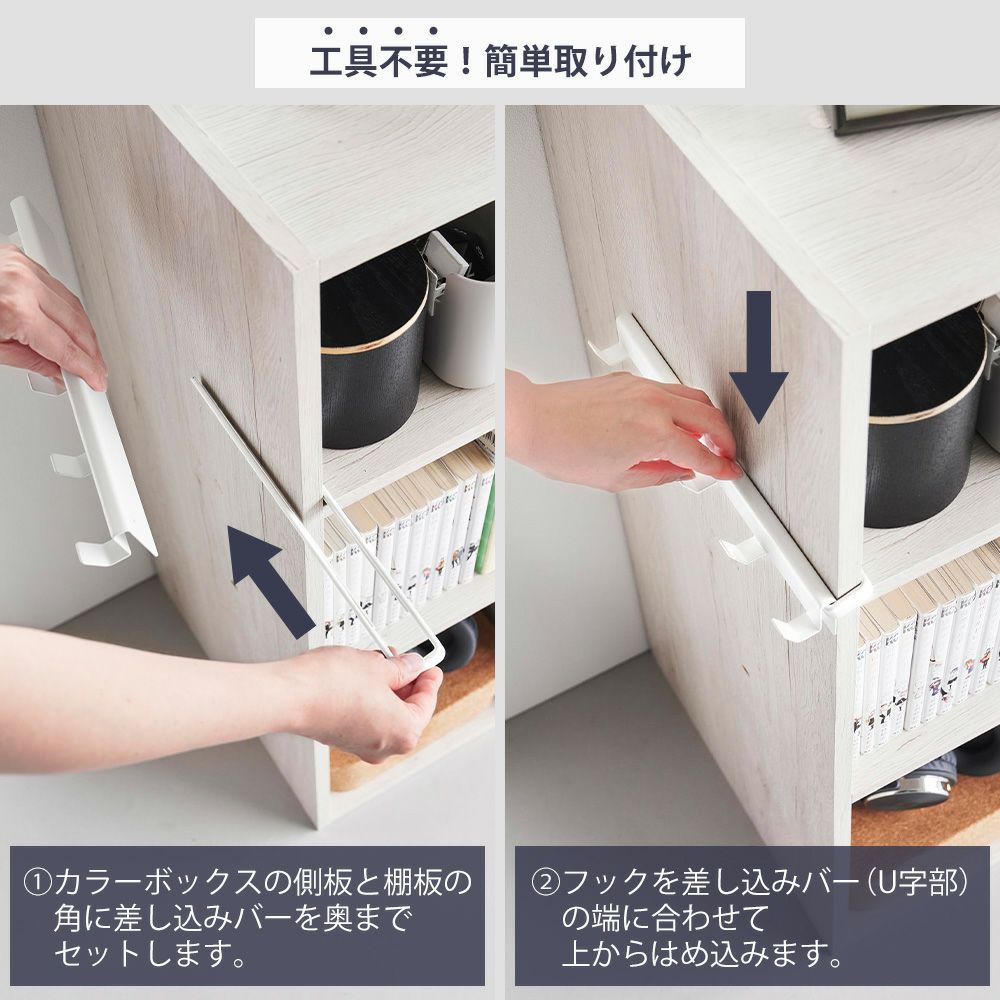 工具不要！簡単取り付け

①カラーボックスの側板と棚板の角に差し込みバーを奥までセットします。

②フックを差し込みバー（U字部）の端に合わせて上からはめ込みます。