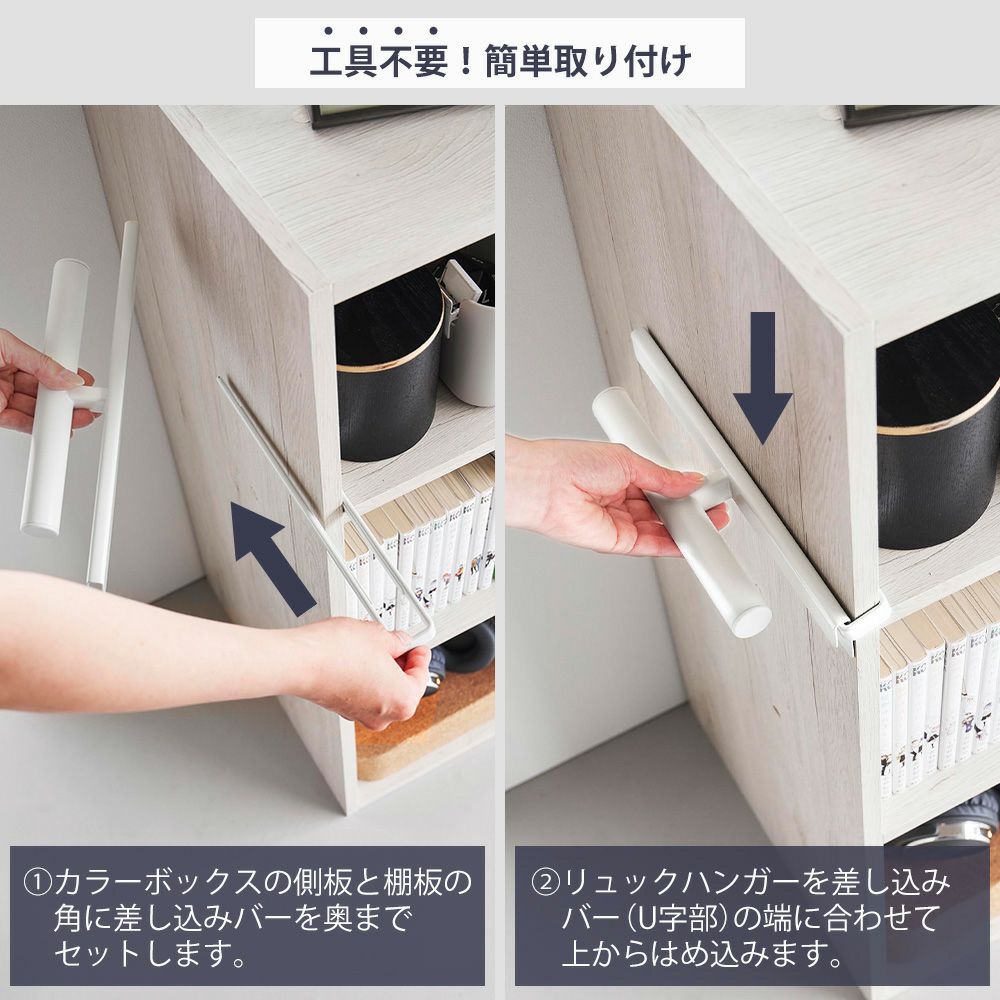 工具不要！簡単取り付け

①カラーボックスの側板と棚板の角に差し込みバーを奥までセットします。

②リュックハンガーを差し込みバー（U字部）の端に合わせて上からはめ込みます。