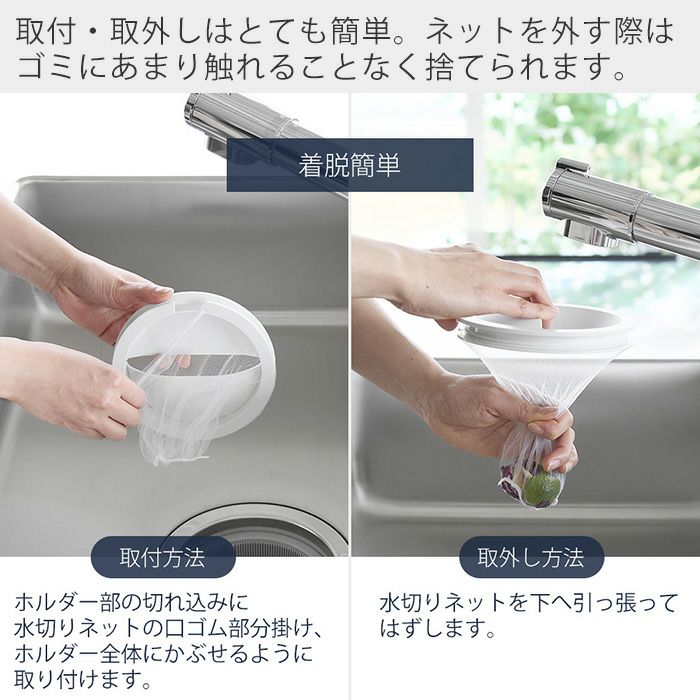 取付・取外しはとても簡単。ネットを外す際はゴミにあまり触れることなく捨てられます。

着脱簡単

取付方法

ホルダー部の切れ込みに水切りネットの口ゴム部分掛け、ホルダー全体にかぶせるように取り付けます。

取外し方法

水切りネットを下へ引っ張ってはずします。