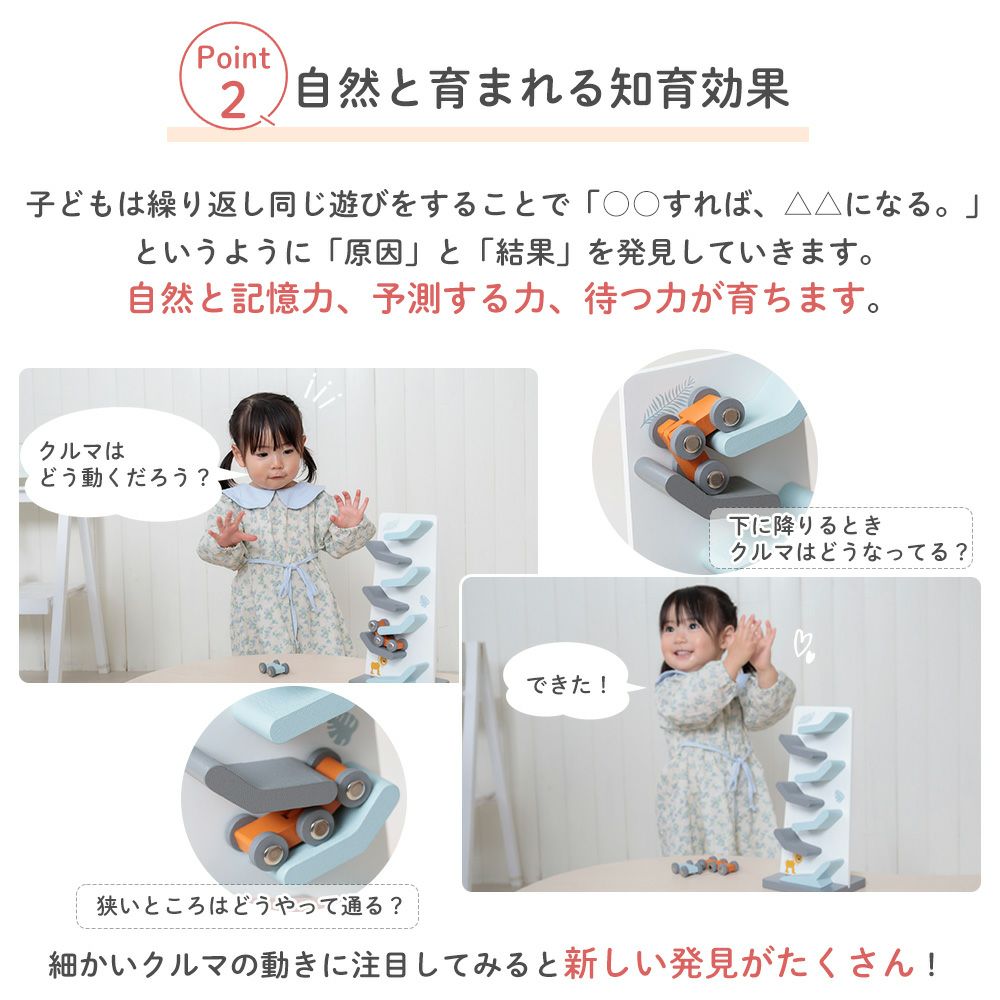 Point 2 自然と育まれる知育効果

子どもは繰り返し同じ遊びをすることで「○○すれば、△△になる。」というように「原因」と「結果」を発見していきます。
自然と記憶力、予測する力、待つ力が育ちます。

クルマは どう動くだろう？

下に降りるとき クルマはどうなってる？

できた！

狭いところはどうやって通る？

細かいクルマの動きに注目してみると新しい発見がたくさん！