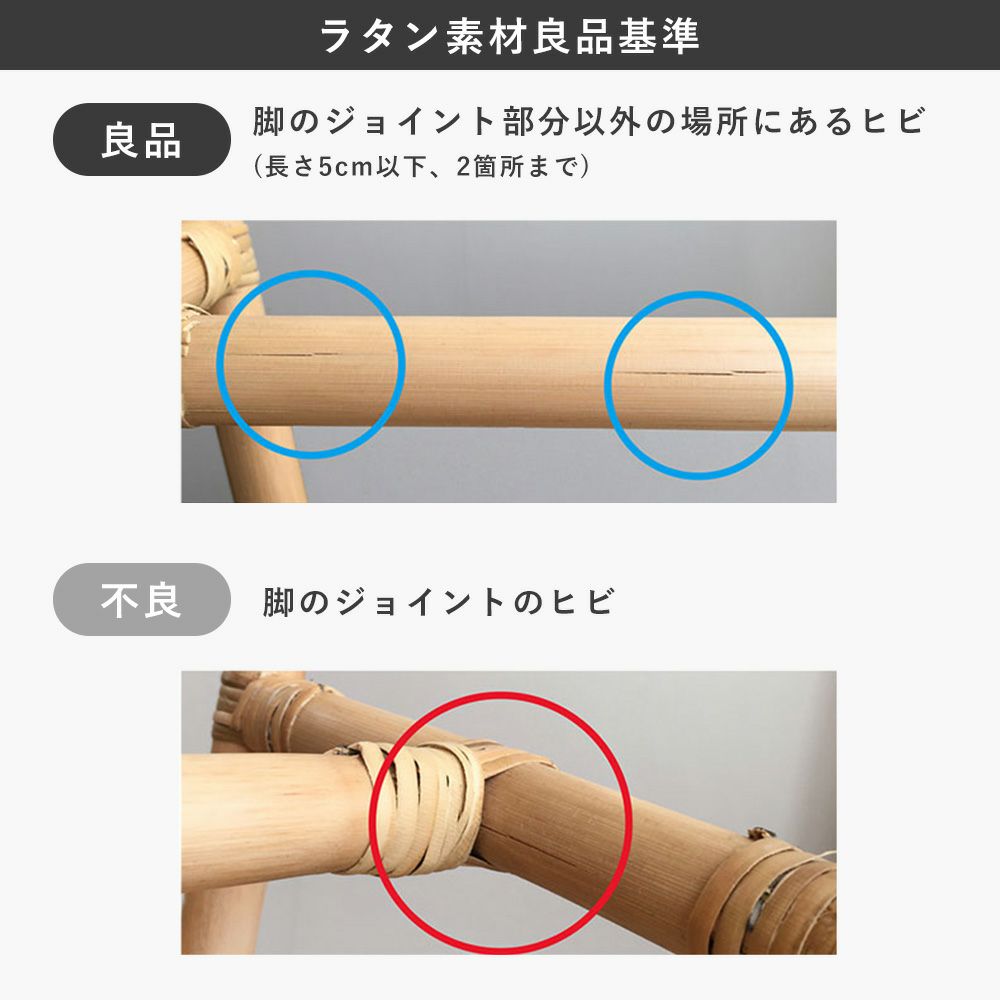 ラタン素材良品基準

良品

脚のジョイント部分以外の場所にあるヒビ
(長さ5cm以下、2箇所まで)

不良

脚のジョイントのヒビ