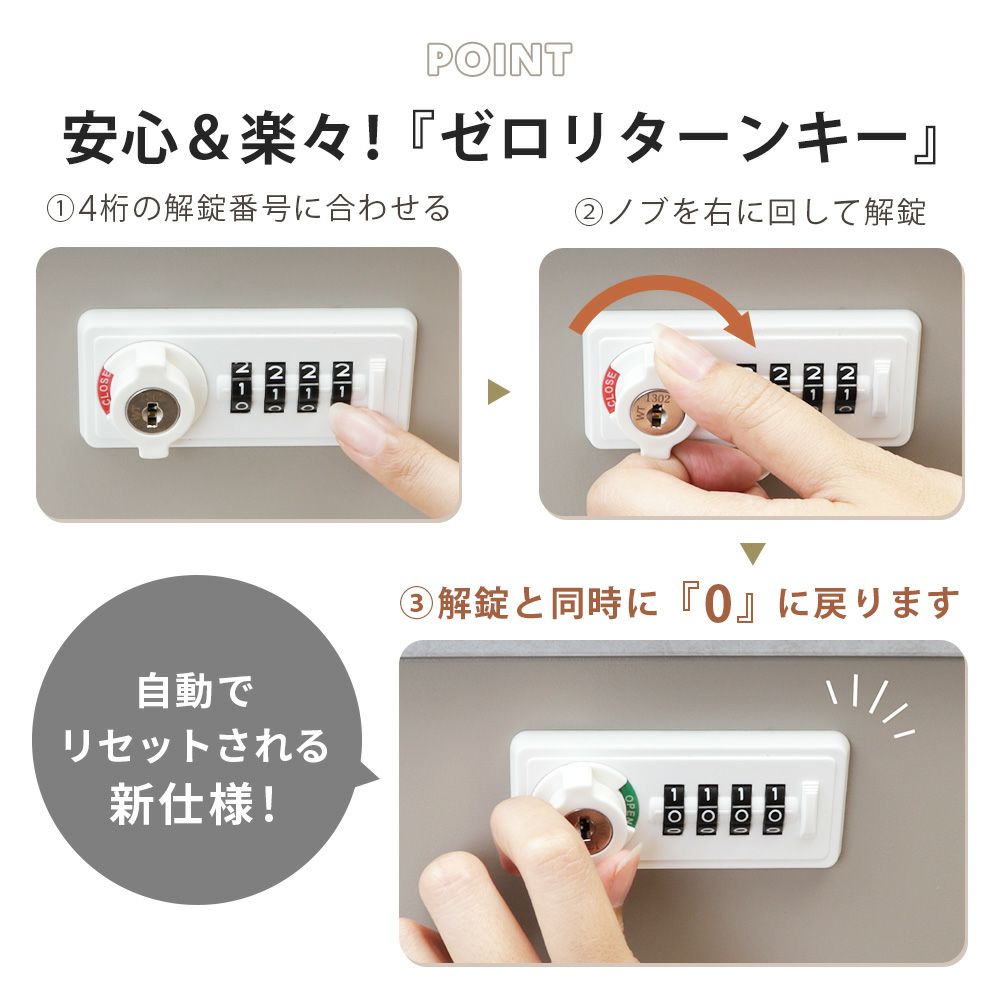 POINT

安心＆楽々！『ゼロリターンキー』

①4桁の解錠番号に合わせる

CLOSE

②ノブを右に回して解錠

CLOSE

WT 1302

③解錠と同時に『0』に戻ります

自動で
リセットされる
新仕様！

OPEN