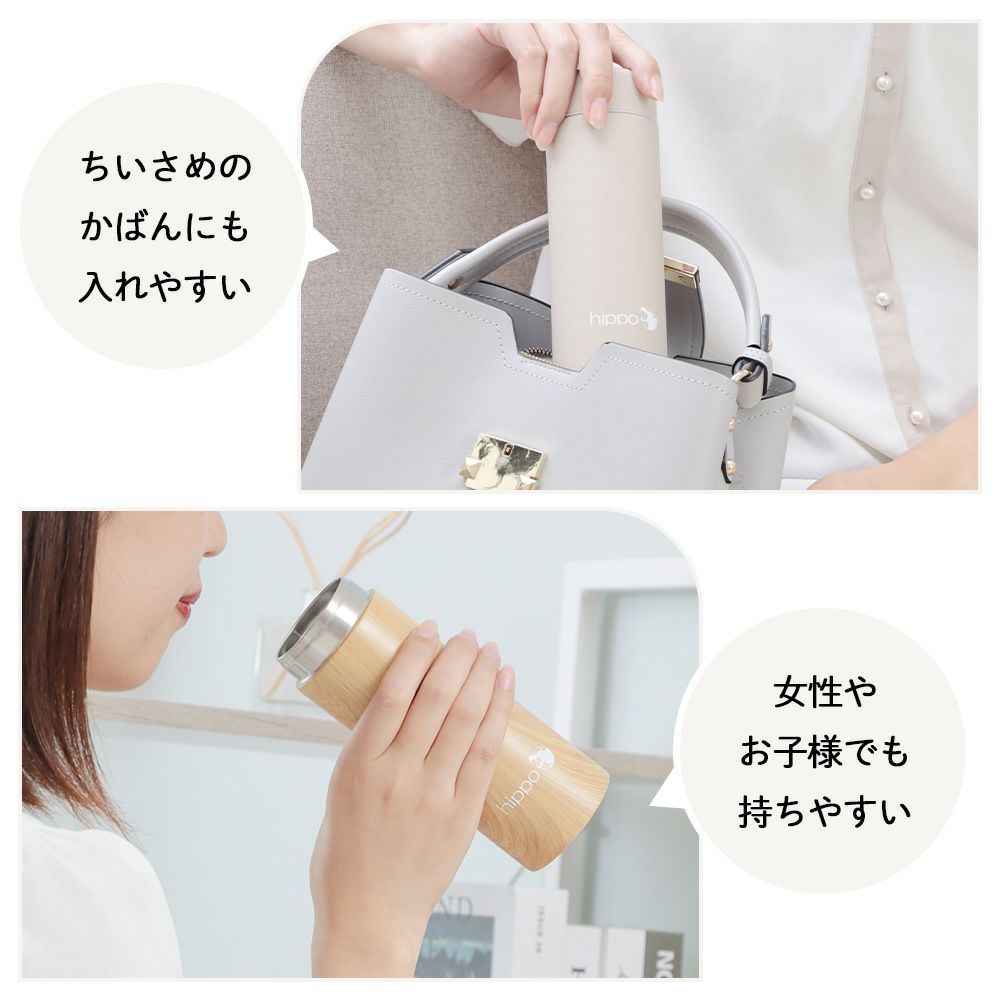 ちいさめの
かばんにも
入れやすい

hippo

hippo

女性や
お子様でも
持ちやすい