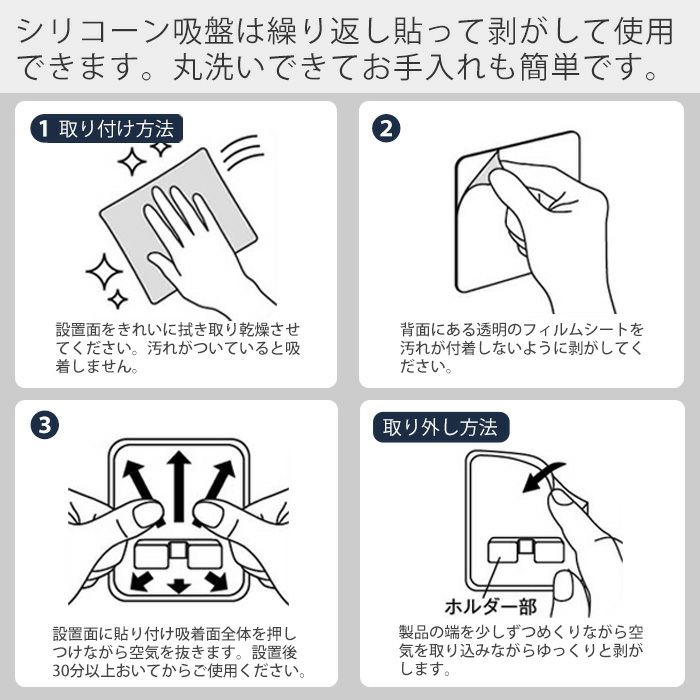 シリコーン吸盤は繰り返し貼って剥がして使用できます。丸洗いできてお手入れも簡単です。

1 取り付け方法

設置面をきれいに拭き取り乾燥させてください。汚れがついていると吸着しません。

2

背面にある透明のフィルムシートを汚れが付着しないように剥がしてください。

3

設置面に貼り付け吸着面全体を押しつけながら空気を抜きます。設置後30分以上おいてからご使用ください。

取り外し方法

ホルダー部

製品の端を少しずつめくりながら空気を取り込みながらゆっくりと剥がします。