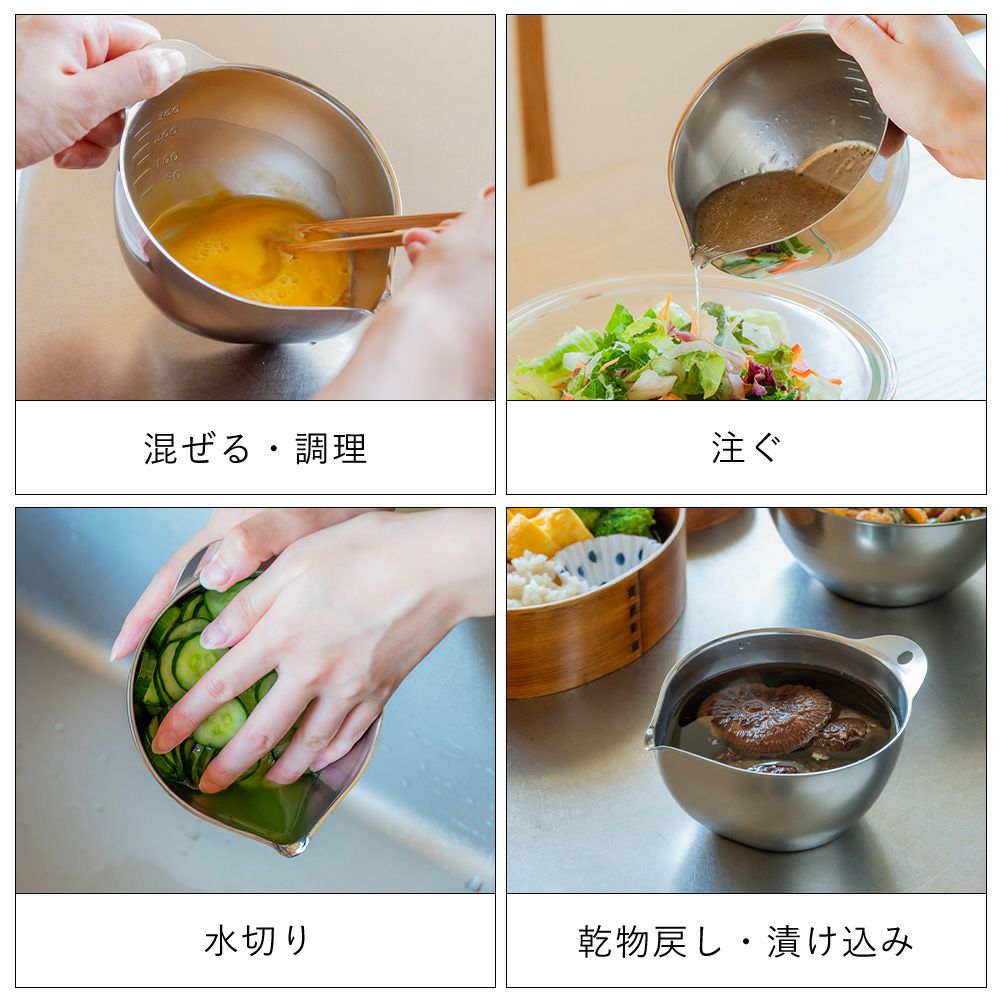 300
200
100
50

混ぜる・調理

注ぐ

水切り

乾物戻し・漬け込み