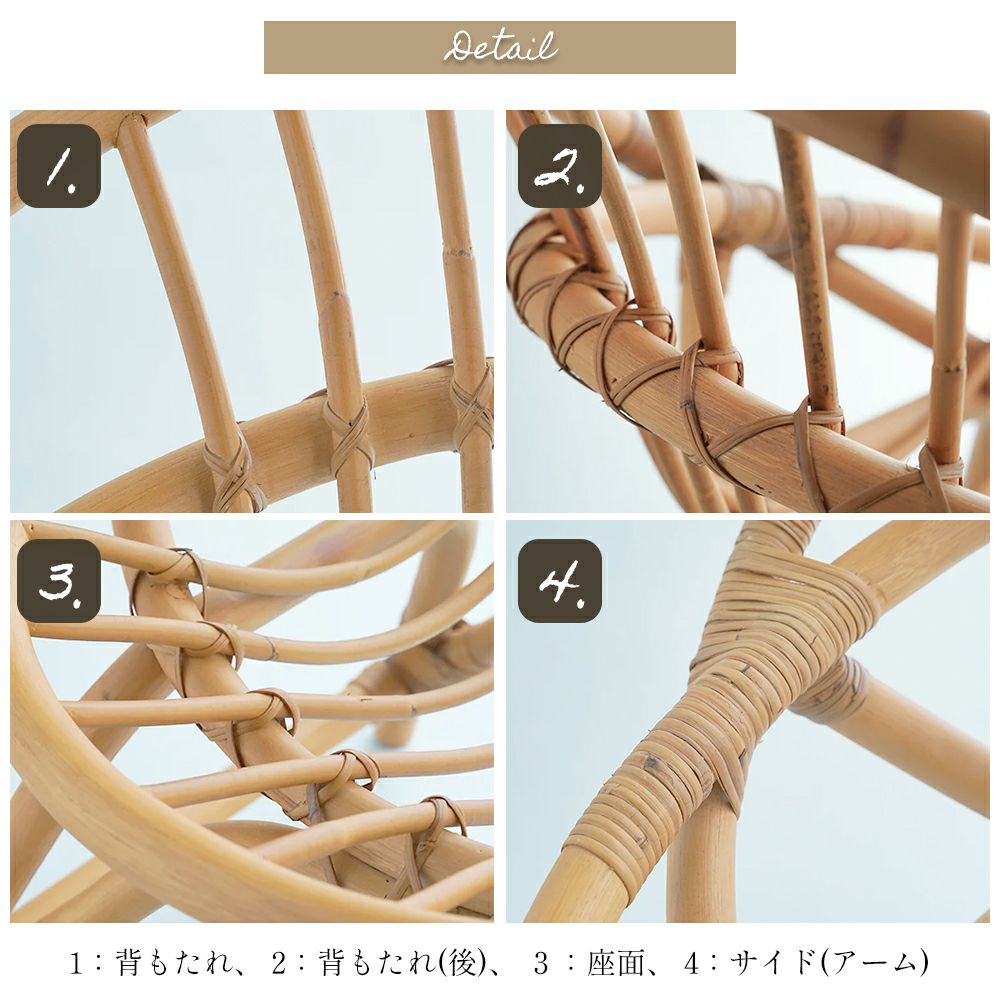 Detail

1.

2.

3.

4.

1：背もたれ、2：背もたれ(後)、3：座面、4：サイド(アーム)