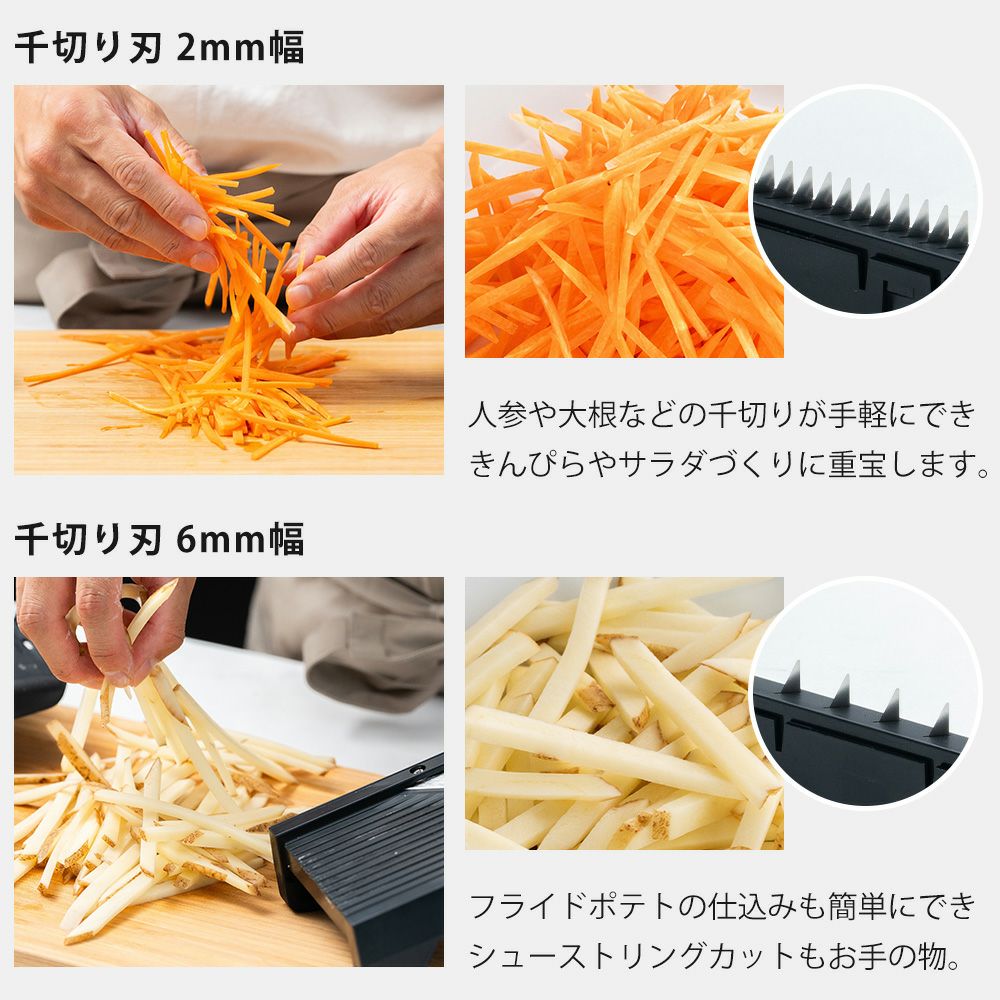 千切り刃 2mm幅

人参や大根などの千切りが手軽にでき
きんぴらやサラダづくりに重宝します。

千切り刃 6mm幅

フライドポテトの仕込みも簡単にでき
シューストリングカットもお手の物。