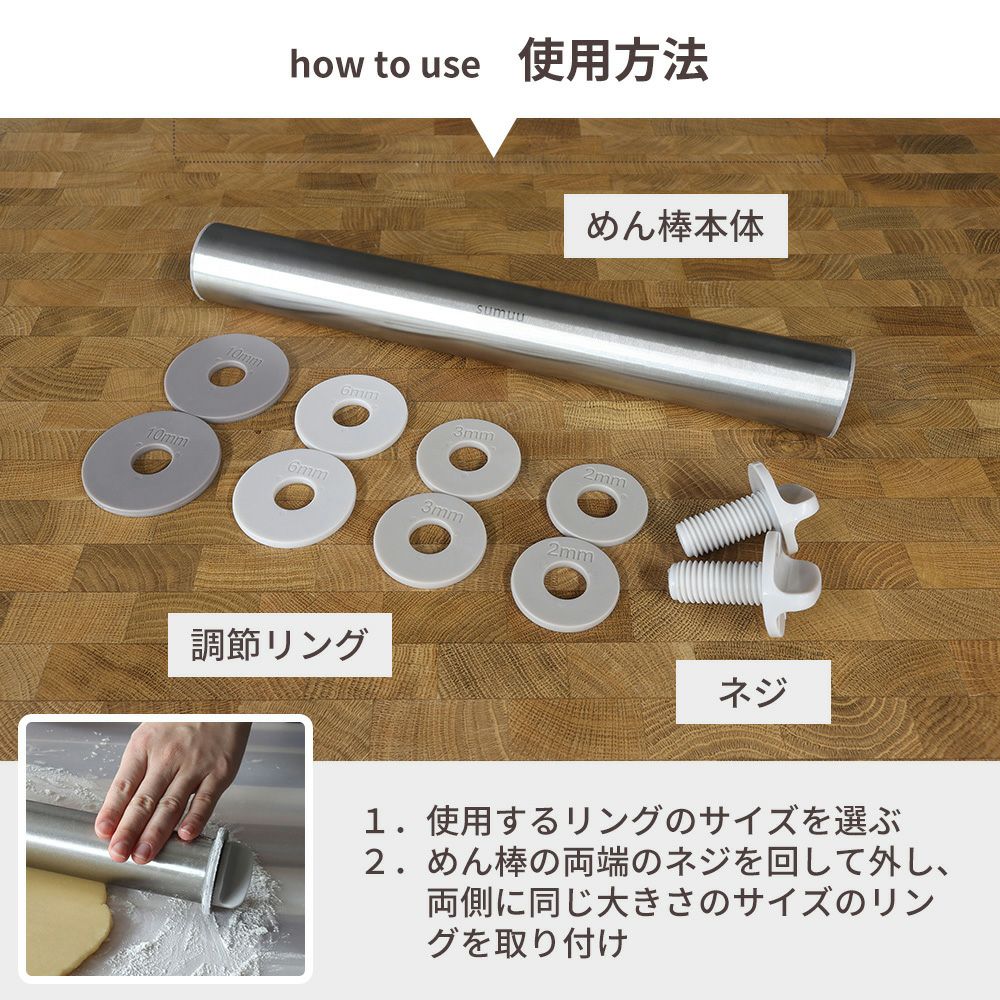 how to use 使用方法

めん棒本体

sumuu

10mm

10mm

6mm

6mm

3mm

3mm

2mm

2mm

調節リング

ネジ

１．使用するリングのサイズを選ぶ
２．めん棒の両端のネジを回して外し、両側に同じ大きさのサイズのリングを取り付け