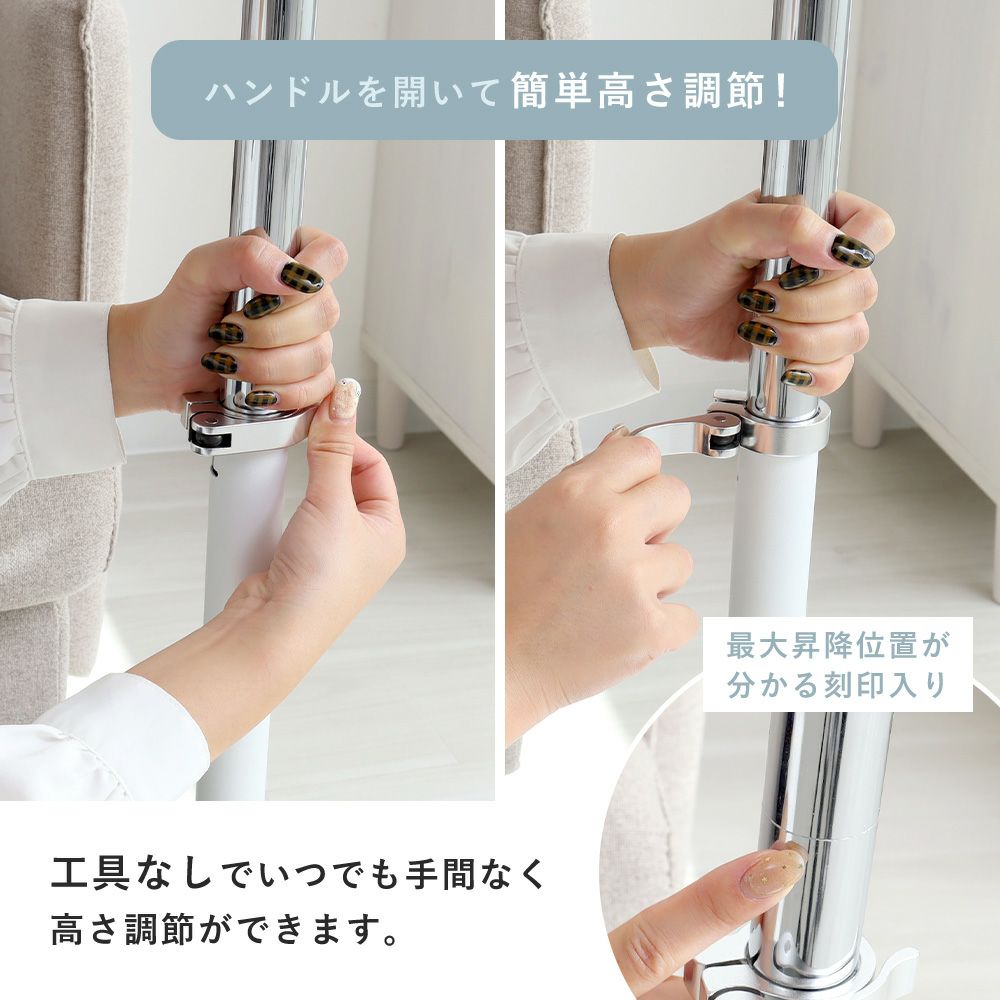 ハンドルを開いて簡単高さ調節！

最大昇降位置が分かる刻印入り

工具なしでいつでも手間なく高さ調節ができます。