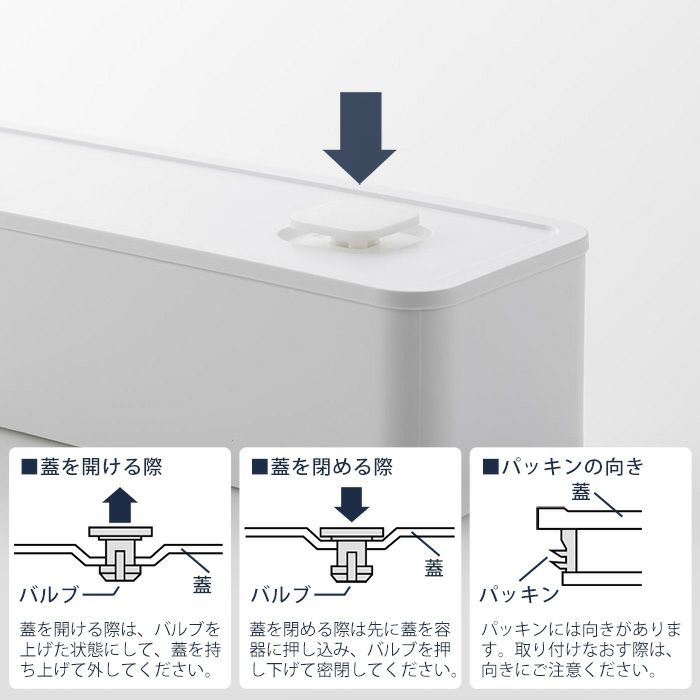 ■蓋を開ける際

バルブ

蓋

蓋を開ける際は、バルブを上げた状態にして、蓋を持ち上げて外してください。

■蓋を閉める際

バルブ

蓋

蓋を閉める際は先に蓋を容器に押し込み、バルブを押し下げて密閉してください。

■パッキンの向き

蓋

パッキン

パッキンには向きがあります。取り付けなおす際は、向きにご注意ください。