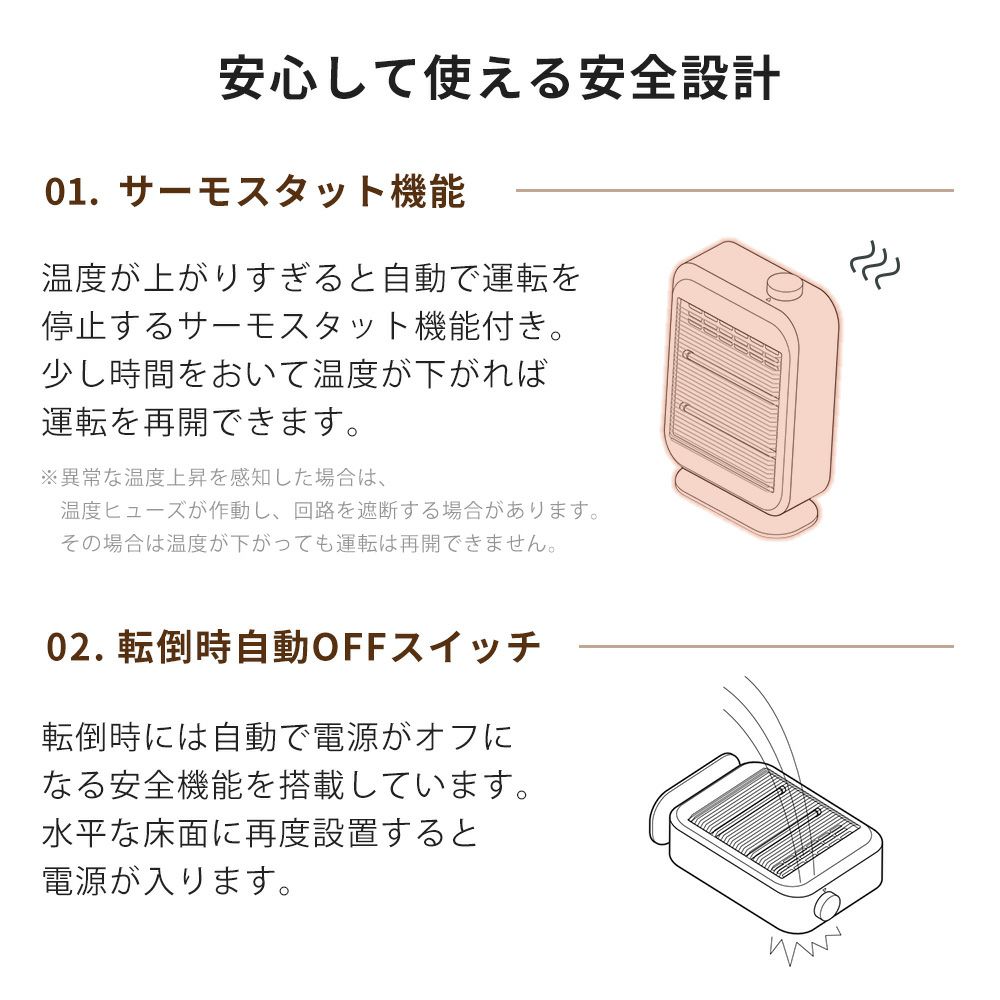 安心して使える安全設計

01. サーモスタット機能

温度が上がりすぎると自動で運転を停止するサーモスタット機能付き。少し時間をおいて温度が下がれば運転を再開できます。

※異常な温度上昇を感知した場合は、温度ヒューズが作動し、回路を遮断する場合があります。その場合は温度が下がっても運転は再開できません。

02. 転倒時自動OFFスイッチ

転倒時には自動で電源がオフになる安全機能を搭載しています。水平な床面に再度設置すると電源が入ります。