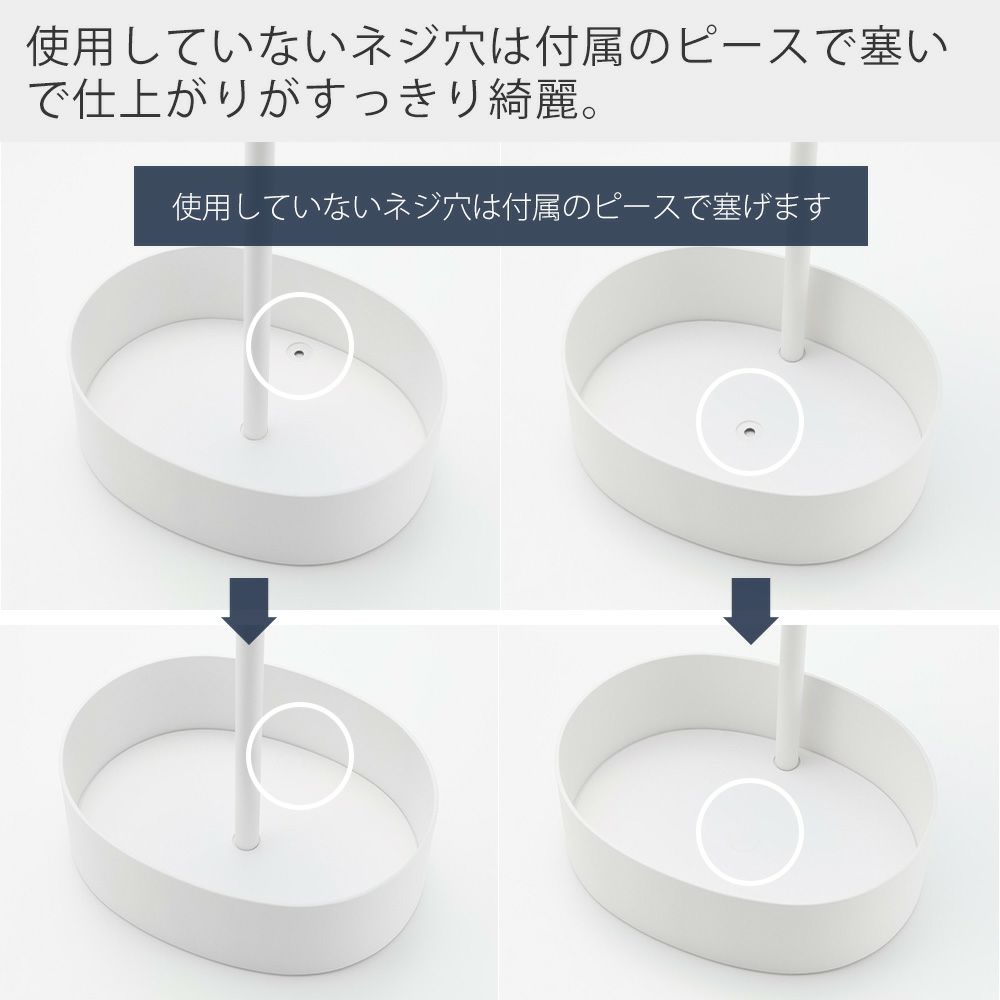 使用していないネジ穴は付属のピースで塞いで仕上がりがすっきり綺麗。

使用していないネジ穴は付属のピースで塞げます