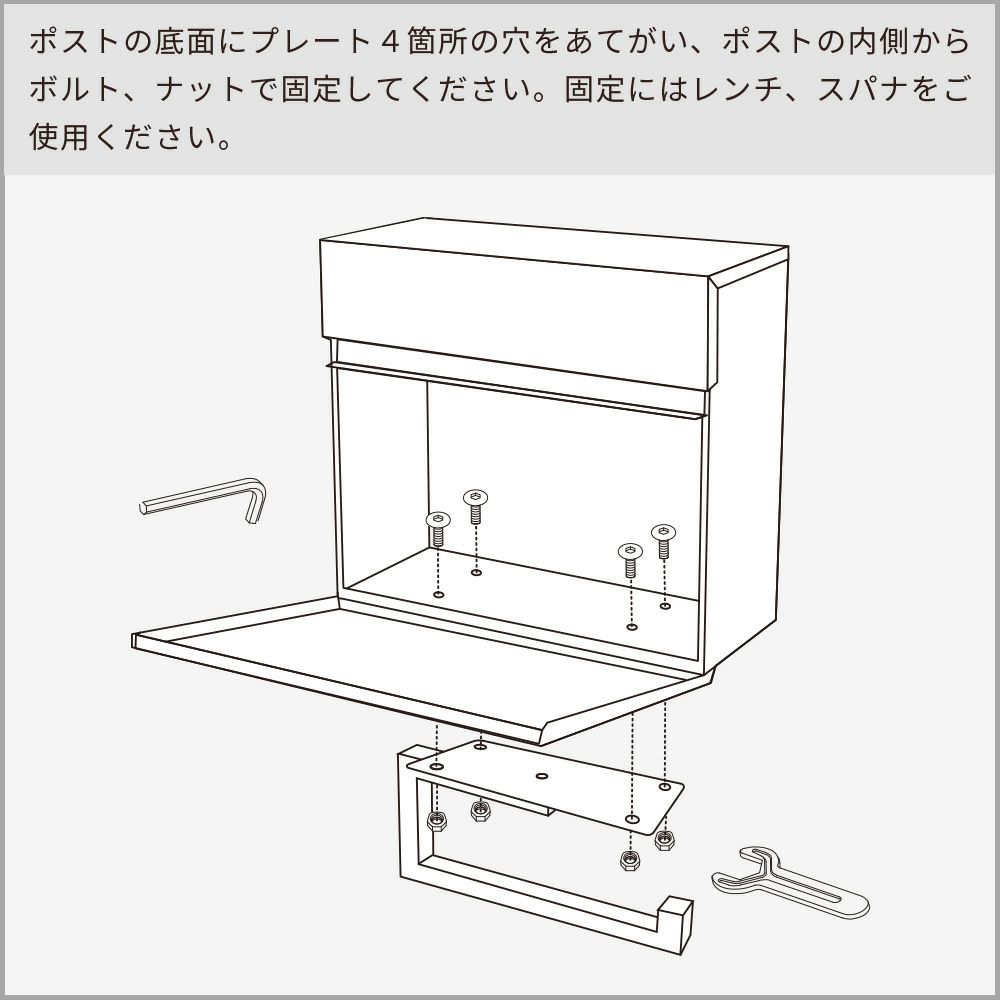 ポストの底面にプレート４箇所の穴をあてがい、ポストの内側からボルト、ナットで固定してください。固定にはレンチ、スパナをご使用ください。