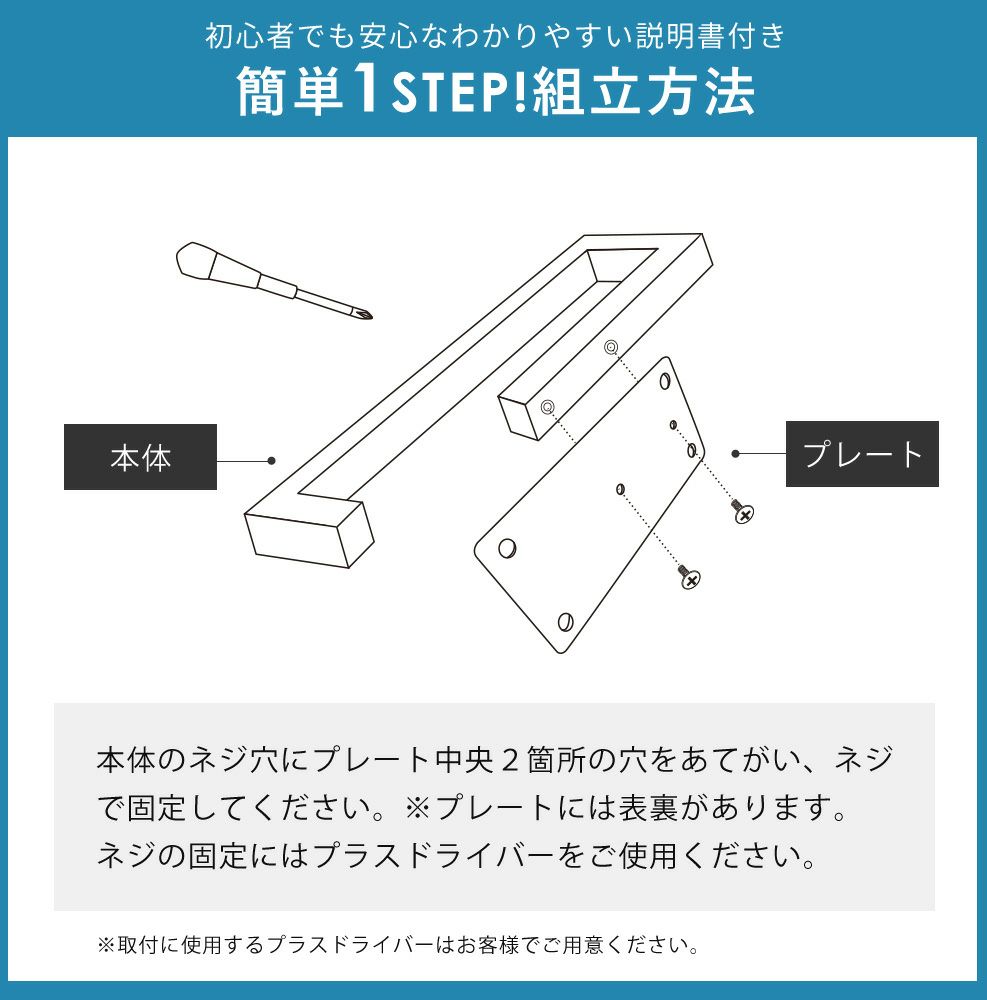 初心者でも安心なわかりやすい説明書付き

簡単1STEP!組立方法

本体

プレート

本体のネジ穴にプレート中央２箇所の穴をあてがい、ネジで固定してください。※プレートには表裏があります。
ネジの固定にはプラスドライバーをご使用ください。

※取付に使用するプラスドライバーはお客様でご用意ください。