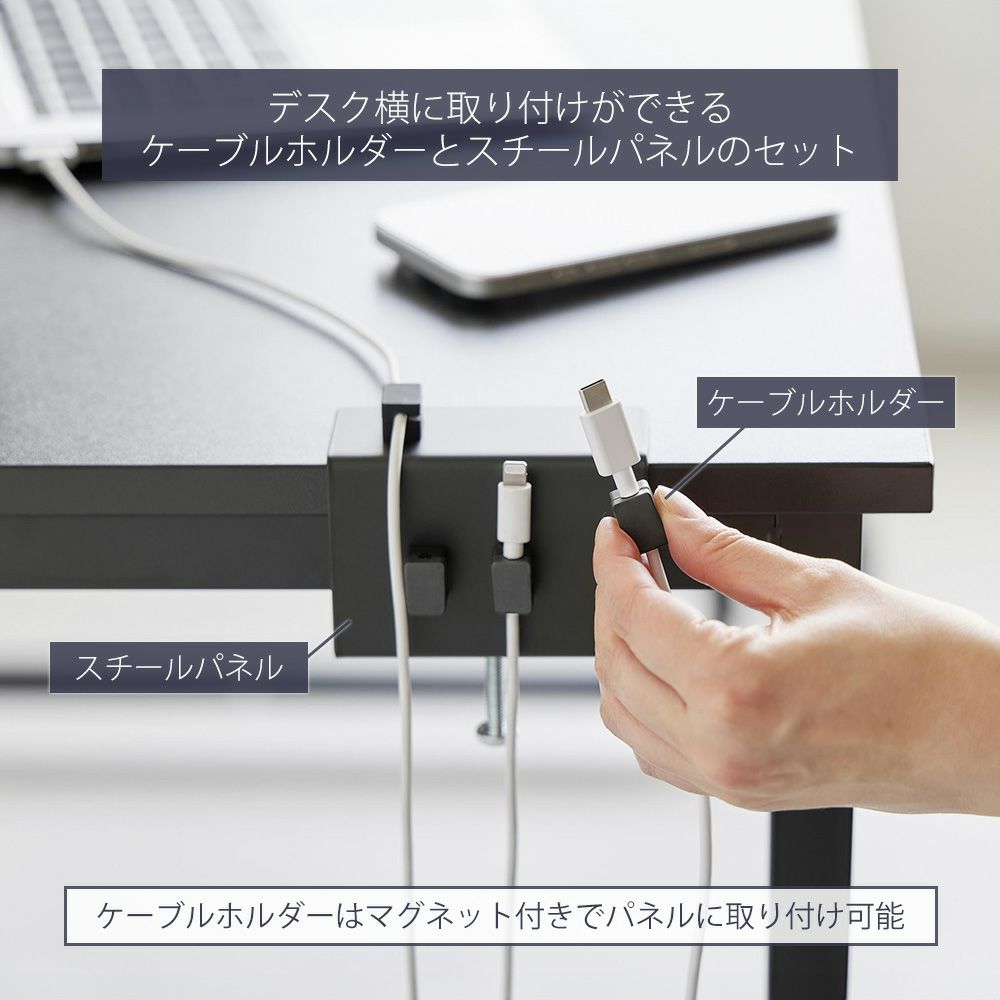 デスク横に取り付けができる
ケーブルホルダーとスチールパネルのセット

ケーブルホルダー

スチールパネル

ケーブルホルダーはマグネット付きでパネルに取り付け可能