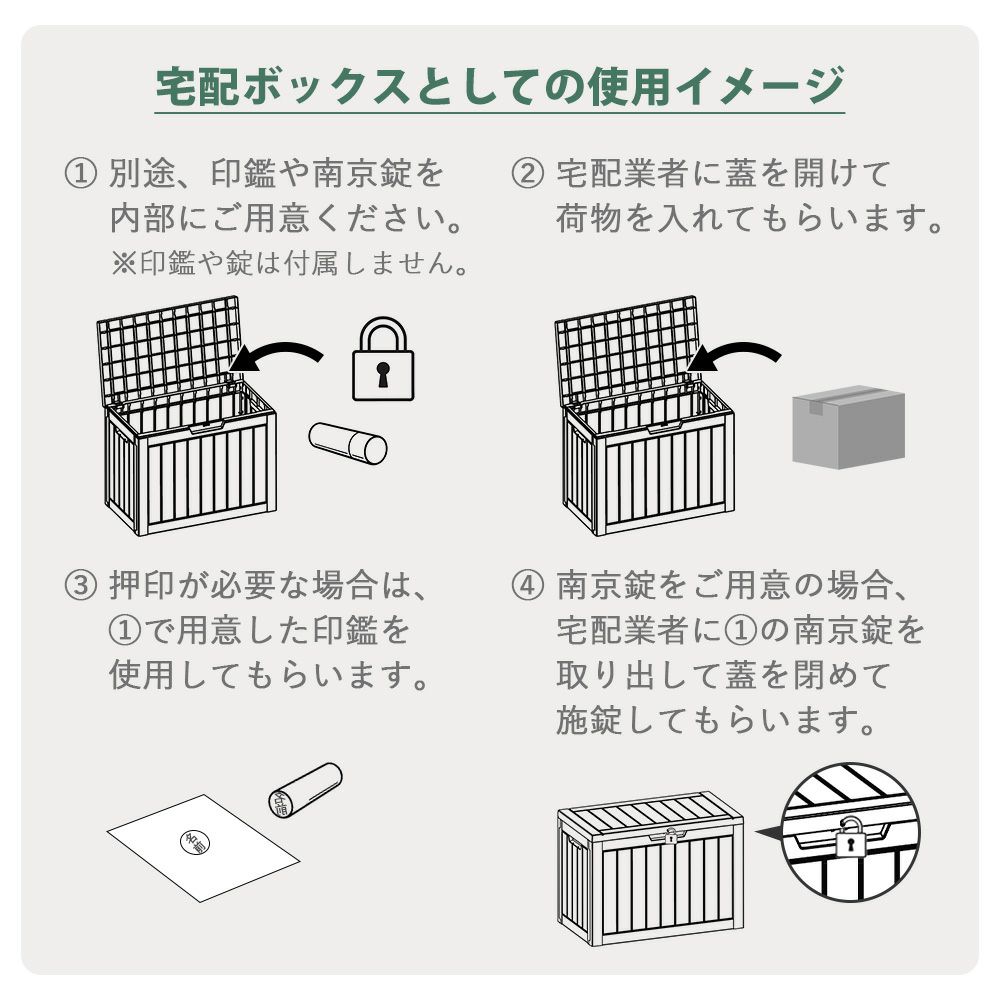 宅配ボックスとしての使用イメージ

① 別途、印鑑や南京錠を内部にご用意ください。
※印鑑や錠は付属しません。

② 宅配業者に蓋を開けて荷物を入れてもらいます。

③ 押印が必要な場合は、①で用意した印鑑を使用してもらいます。

名前

名前

④ 南京錠をご用意の場合、宅配業者に①の南京錠を取り出して蓋を閉めて施錠してもらいます。