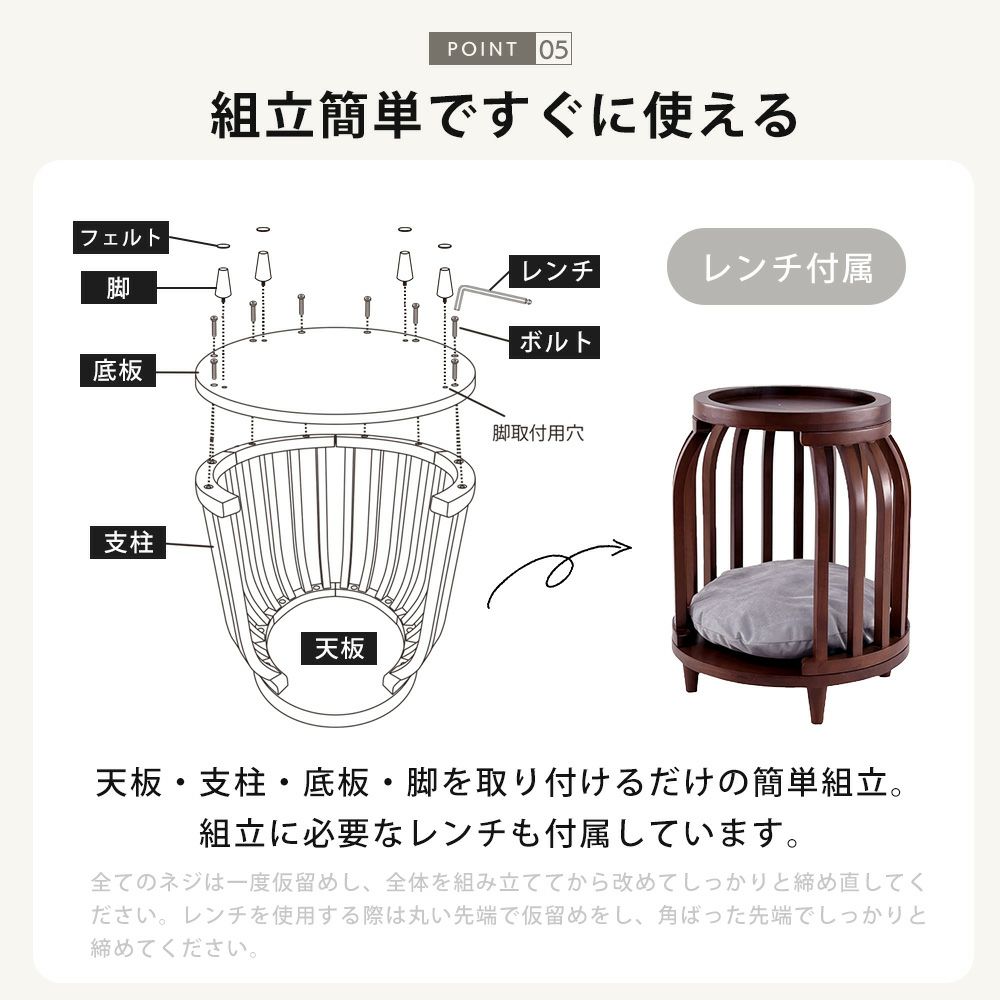 POINT 05

組立簡単ですぐに使える

フェルト
脚
底板
支柱
天板
レンチ
ボルト
脚取付用穴

レンチ付属

天板・支柱・底板・脚を取り付けるだけの簡単組立。
組立に必要なレンチも付属しています。

全てのネジは一度仮留めし、全体を組み立ててから改めてしっかりと締め直してください。レンチを使用する際は丸い先端で仮留めをし、角ばった先端でしっかりと締めてください。