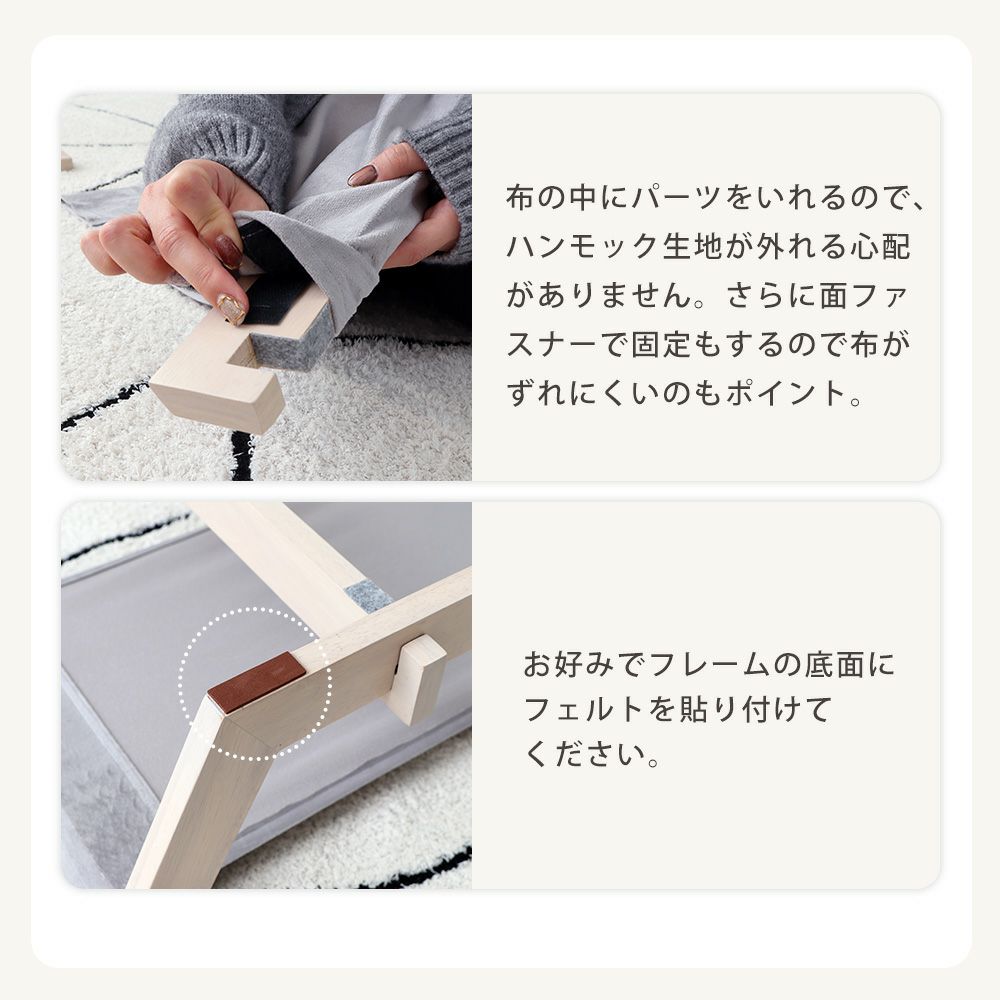 布の中にパーツをいれるので、ハンモック生地が外れる心配がありません。さらに面ファスナーで固定もするので布がずれにくいのもポイント。

お好みでフレームの底面にフェルトを貼り付けてください。