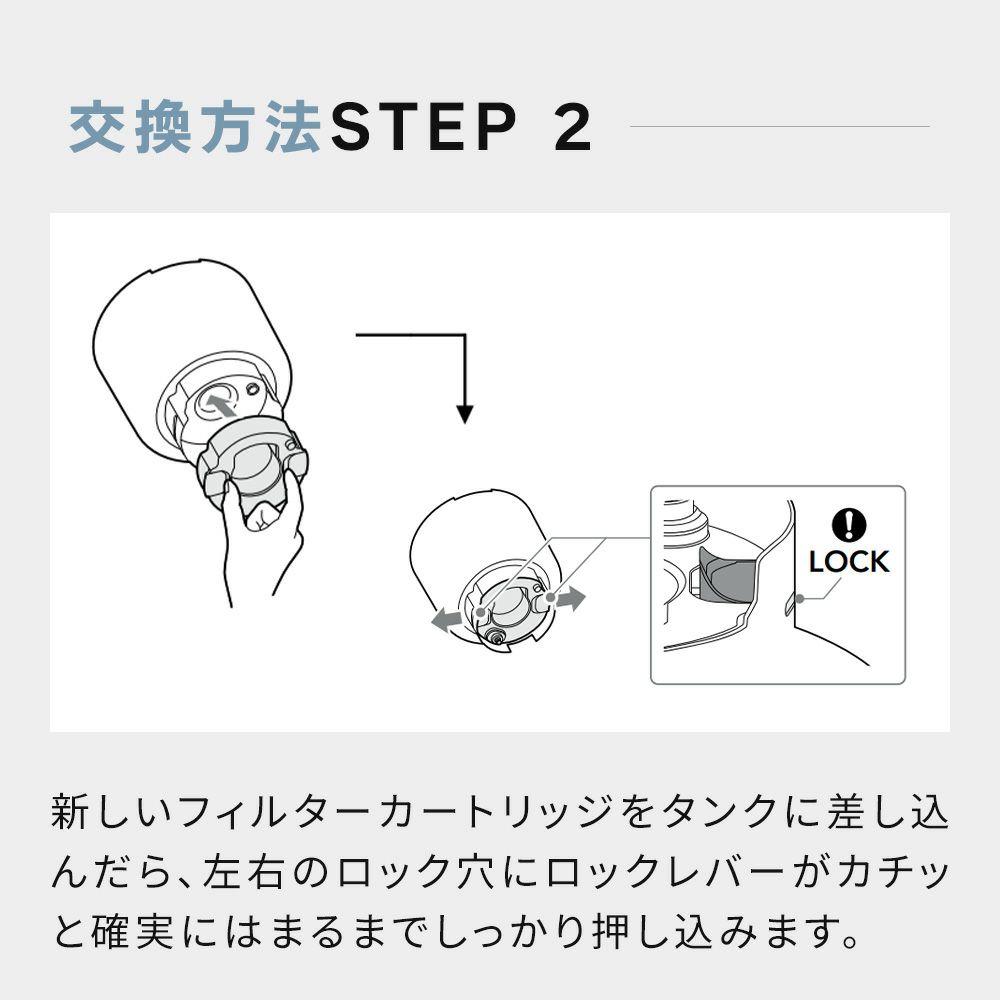 交換方法STEP 2

LOCK

新しいフィルターカートリッジをタンクに差し込んだら、左右のロック穴にロックレバーがカチッと確実にはまるまでしっかり押し込みます。