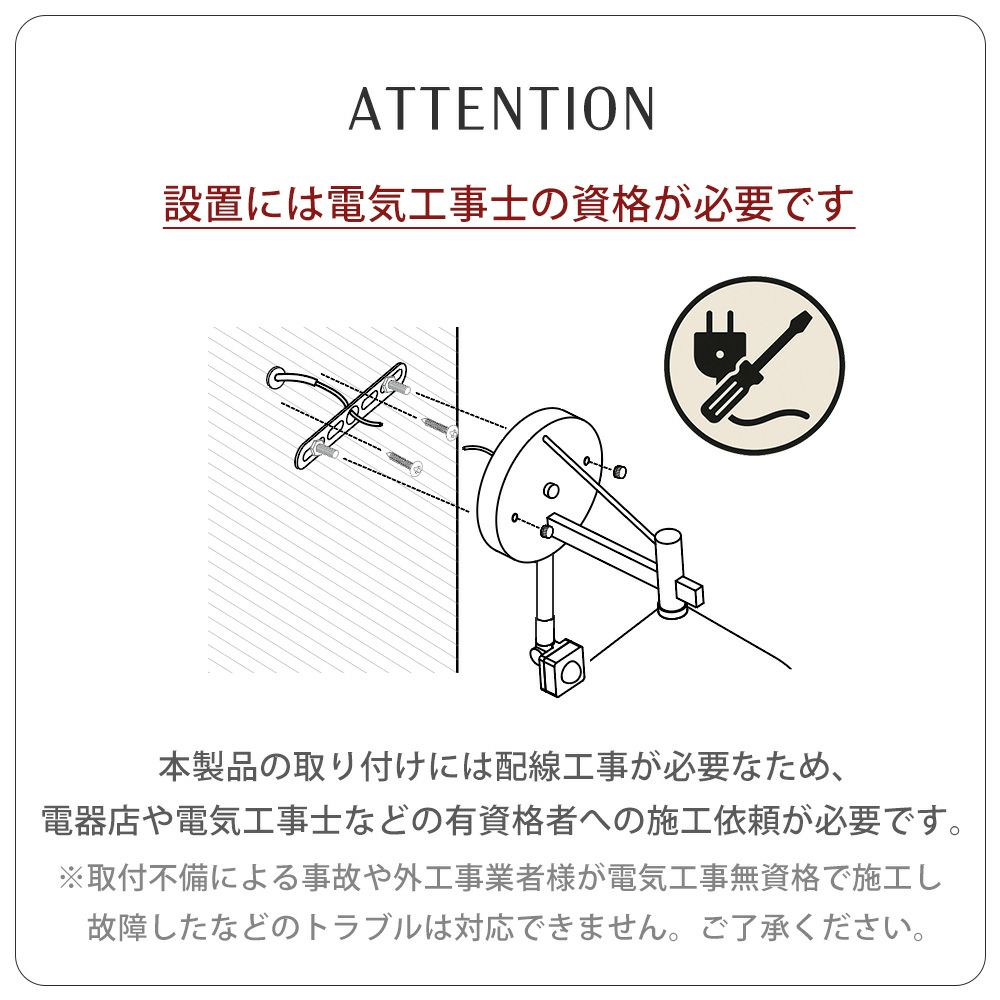 ATTENTION

設置には電気工事士の資格が必要です

本製品の取り付けには配線工事が必要なため、電器店や電気工事士などの有資格者への施工依頼が必要です。

※取付不備による事故や外工事業者様が電気工事無資格で施工し故障したなどのトラブルは対応できません。ご了承ください。