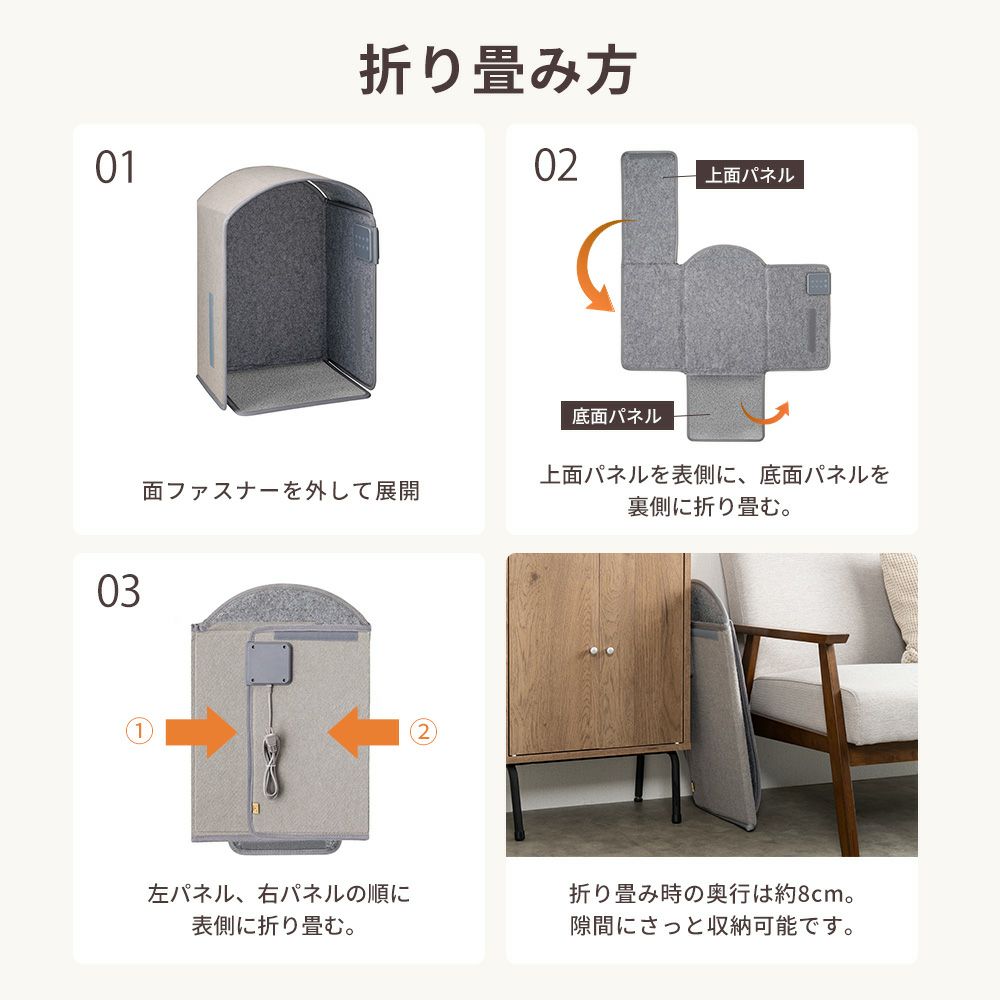 折り畳み方

01

面ファスナーを外して展開

02

上面パネル

底面パネル

上面パネルを表側に、底面パネルを裏側に折り畳む。

03

①

②

左パネル、右パネルの順に表側に折り畳む。

折り畳み時の奥行は約8cm。隙間にさっと収納可能です。