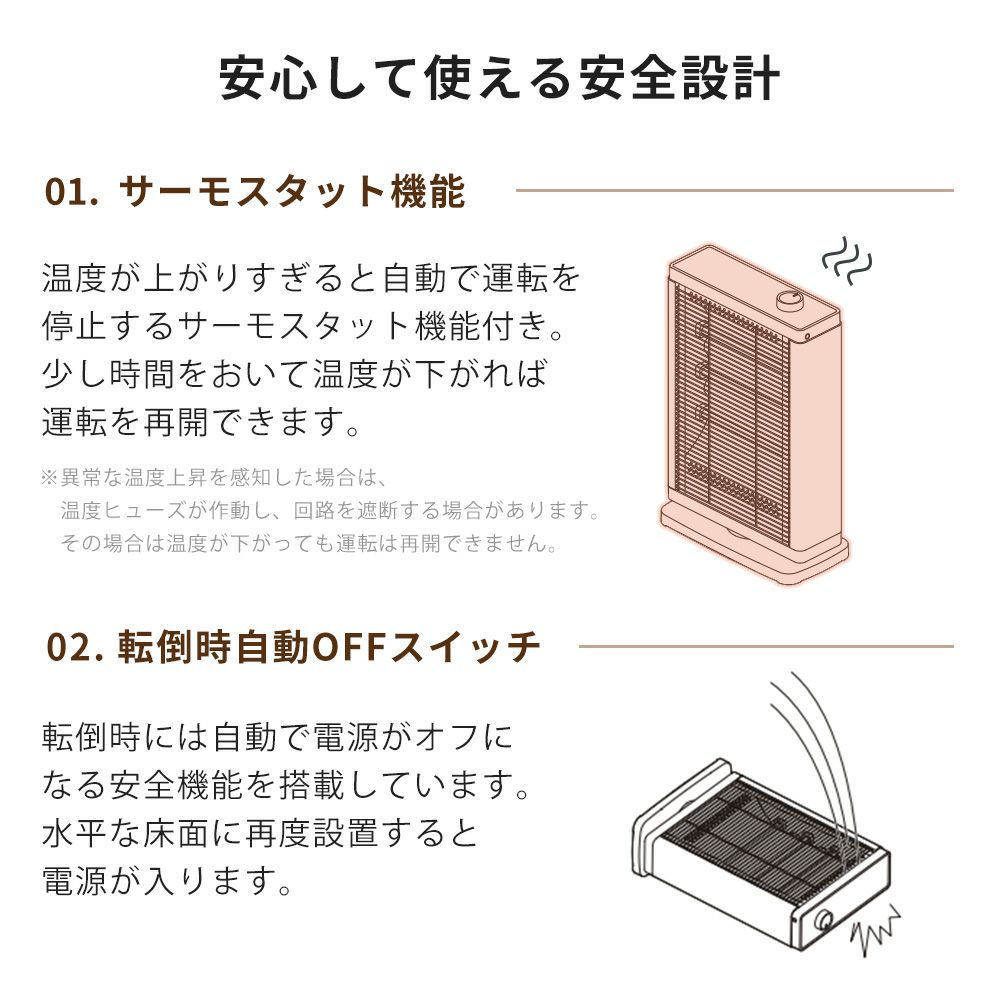 安心して使える安全設計

01. サーモスタット機能

温度が上がりすぎると自動で運転を停止するサーモスタット機能付き。少し時間をおいて温度が下がれば運転を再開できます。

※異常な温度上昇を感知した場合は、温度ヒューズが作動し、回路を遮断する場合があります。その場合は温度が下がっても運転は再開できません。

02. 転倒時自動OFFスイッチ

転倒時には自動で電源がオフになる安全機能を搭載しています。水平な床面に再度設置すると電源が入ります。