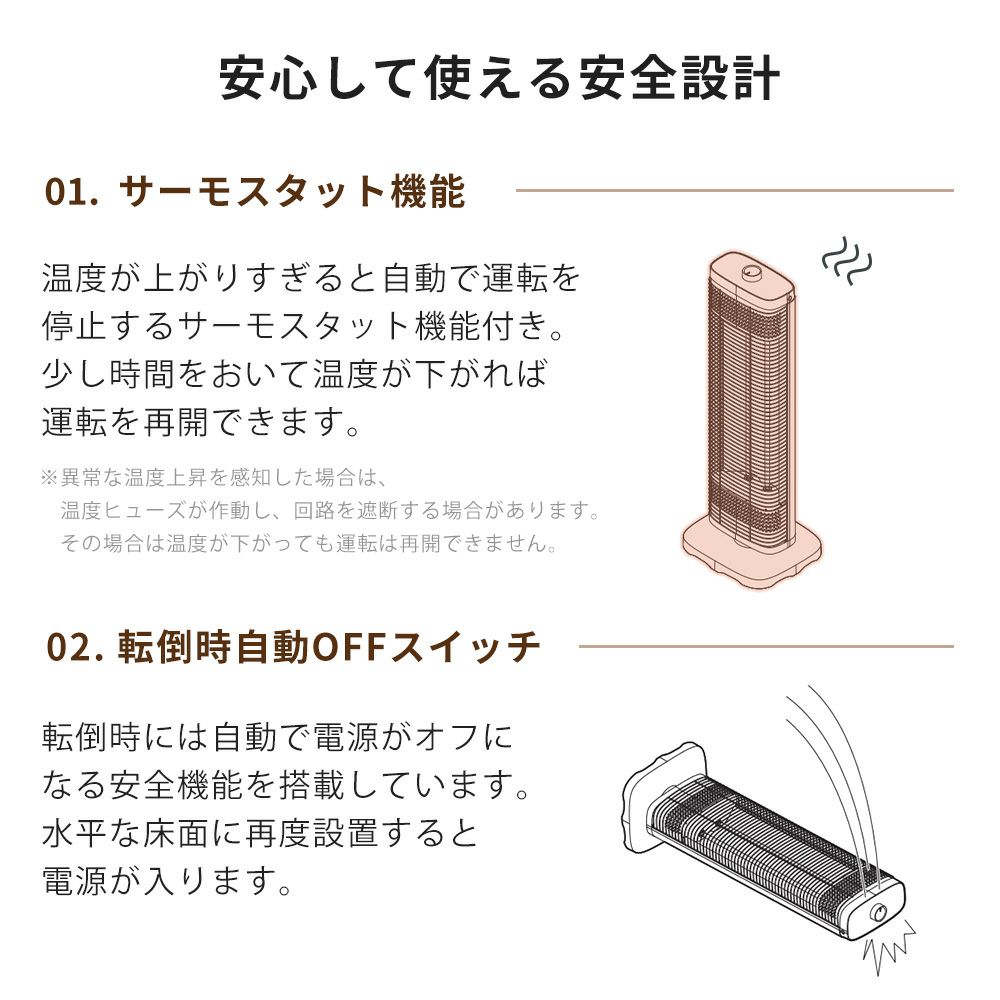 安心して使える安全設計

01. サーモスタット機能

温度が上がりすぎると自動で運転を停止するサーモスタット機能付き。少し時間をおいて温度が下がれば運転を再開できます。

※異常な温度上昇を感知した場合は、温度ヒューズが作動し、回路を遮断する場合があります。その場合は温度が下がっても運転は再開できません。

02. 転倒時自動OFFスイッチ

転倒時には自動で電源がオフになる安全機能を搭載しています。水平な床面に再度設置すると電源が入ります。