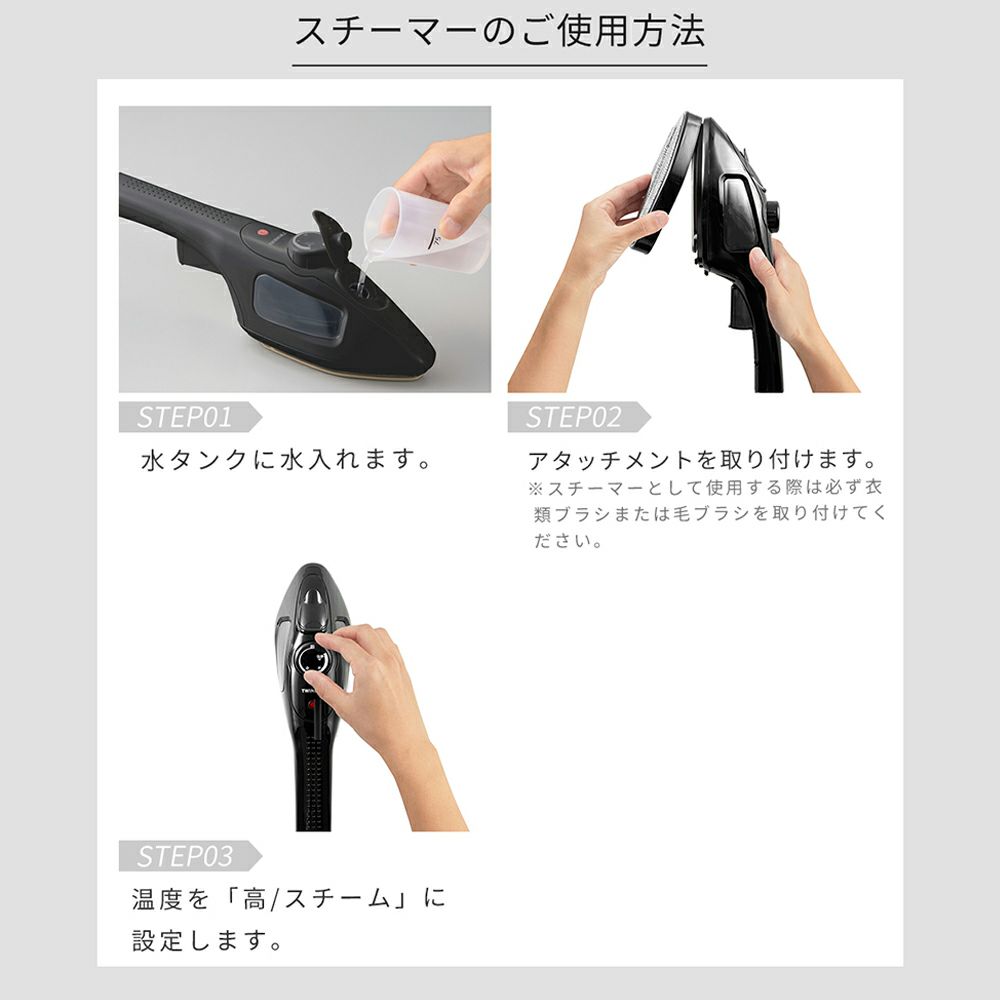 スチーマーのご使用方法

STEP01
水タンクに水入れます。

STEP02
アタッチメントを取り付けます。
※スチーマーとして使用する際は必ず衣類ブラシまたは毛ブラシを取り付けてください。

STEP03
温度を「高/スチーム」に設定します。