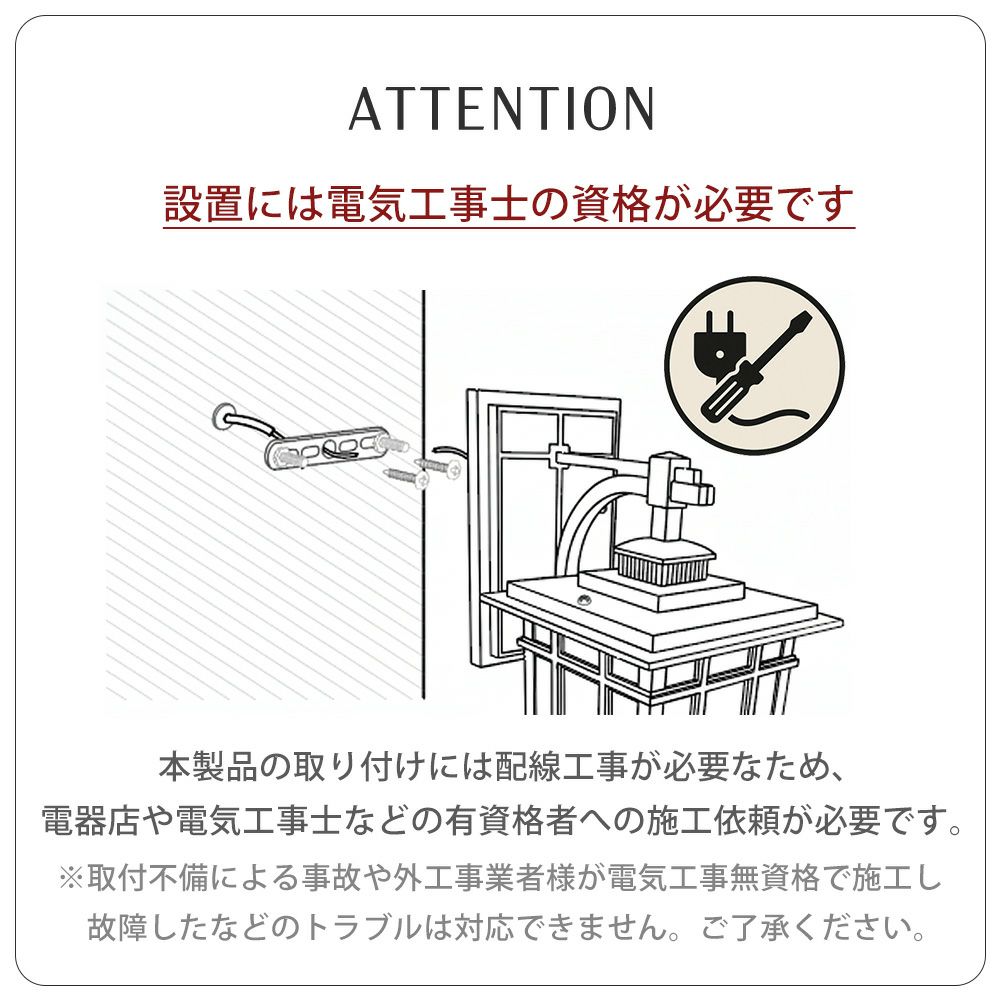 ATTENTION

設置には電気工事士の資格が必要です

本製品の取り付けには配線工事が必要なため、電器店や電気工事士などの有資格者への施工依頼が必要です。

※取付不備による事故や外工事業者様が電気工事無資格で施工し故障したなどのトラブルは対応できません。ご了承ください。