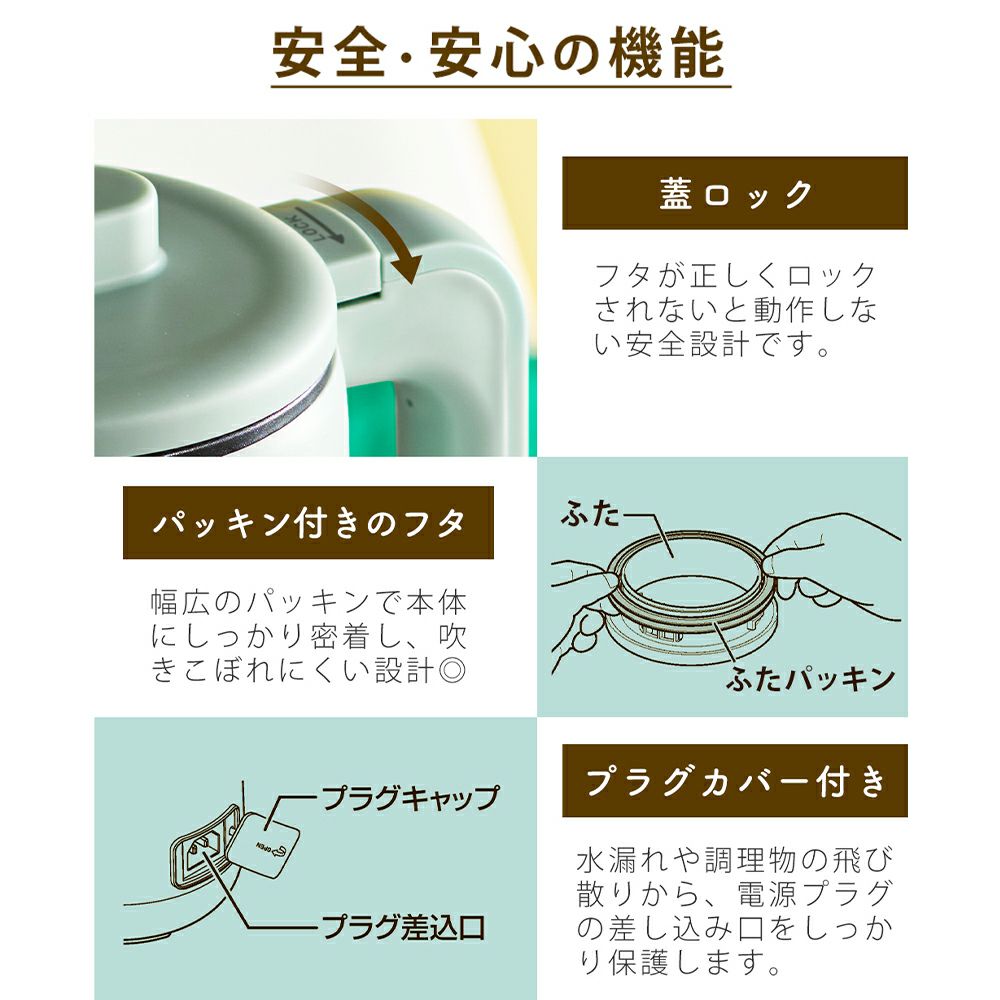 安全・安心の機能

LOCK

蓋ロック

フタが正しくロックされないと動作しない安全設計です。

パッキン付きのフタ

幅広のパッキンで本体にしっかり密着し、吹きこぼれにくい設計◎

ふた

ふたパッキン

プラグキャップ

OPEN

プラグ差込口

プラグカバー付き

水漏れや調理物の飛び散りから、電源プラグの差し込み口をしっかり保護します。