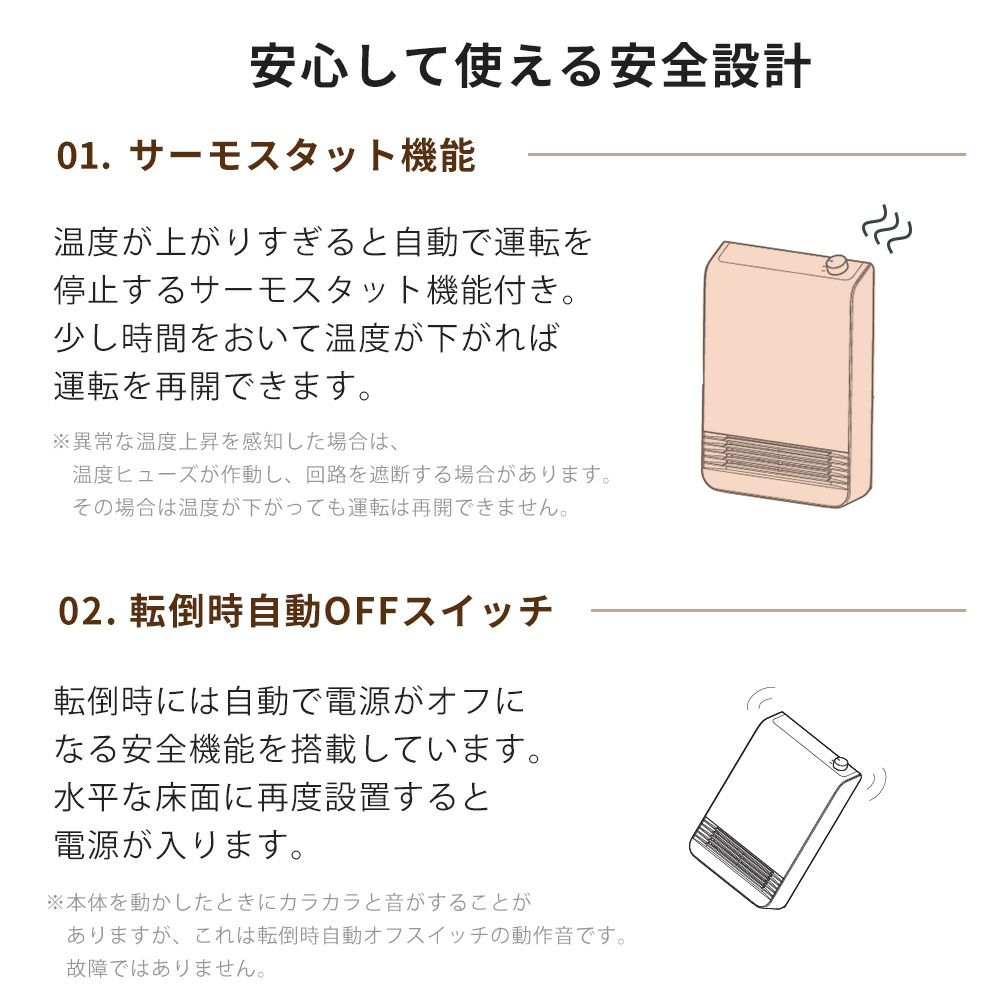 安心して使える安全設計

01. サーモスタット機能

温度が上がりすぎると自動で運転を停止するサーモスタット機能付き。少し時間をおいて温度が下がれば運転を再開できます。

※異常な温度上昇を感知した場合は、温度ヒューズが作動し、回路を遮断する場合があります。その場合は温度が下がっても運転は再開できません。

02. 転倒時自動OFFスイッチ

転倒時には自動で電源がオフになる安全機能を搭載しています。水平な床面に再度設置すると電源が入ります。

※本体を動かしたときにカラカラと音がすることがありますが、これは転倒時自動オフスイッチの動作音です。故障ではありません。